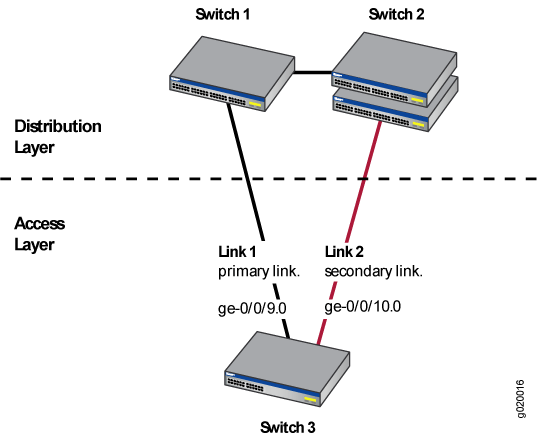 Switch 1

Switch 2

Distribution Layer

Access Layer

Link 1
primary link.

ge-0/0/9.0

Link 2
secondary link.

ge-0/0/10.0

Switch 3

g020016