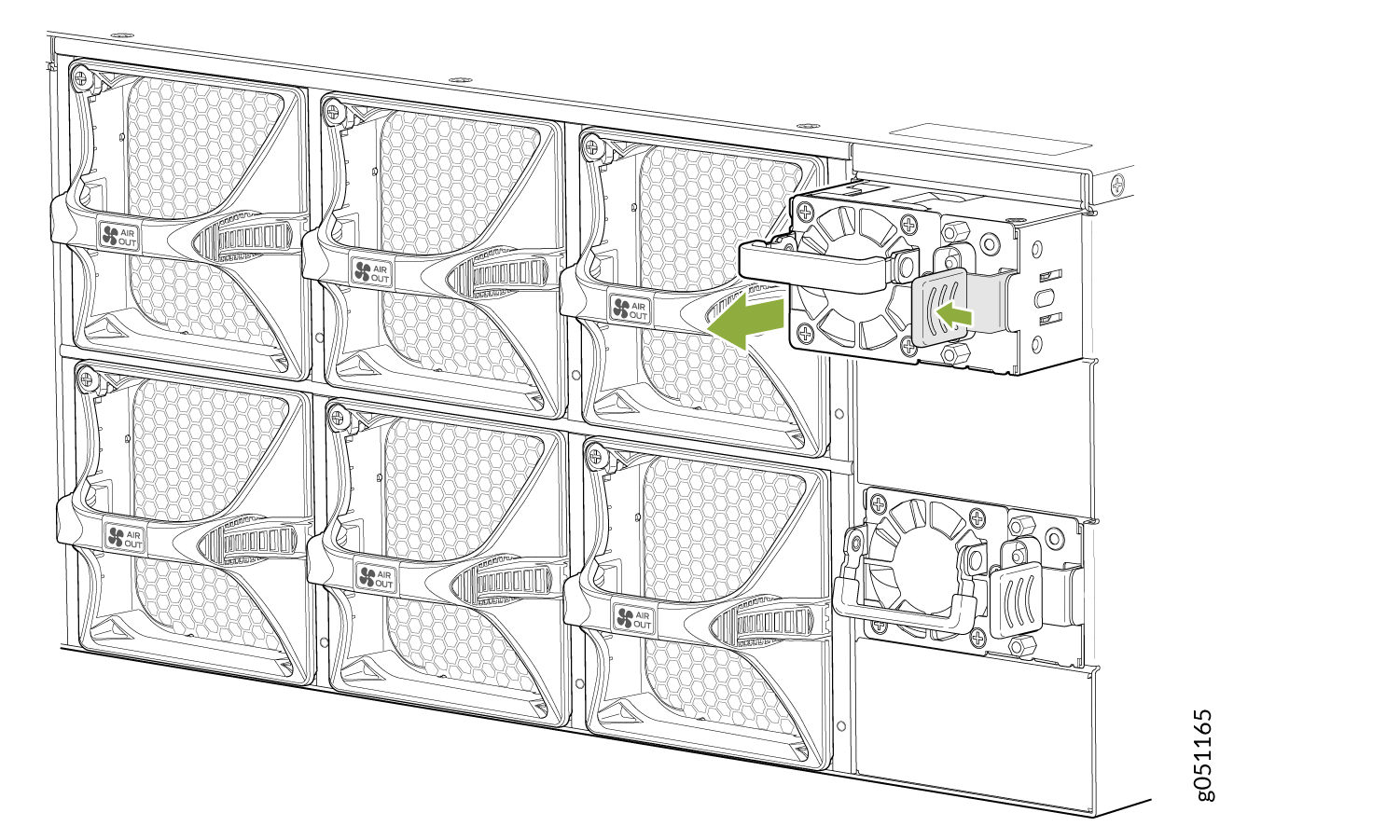 AIR OUT

AIR OUT

AIR OUT

AIR OUT

AIR OUT

AIR OUT

g051165