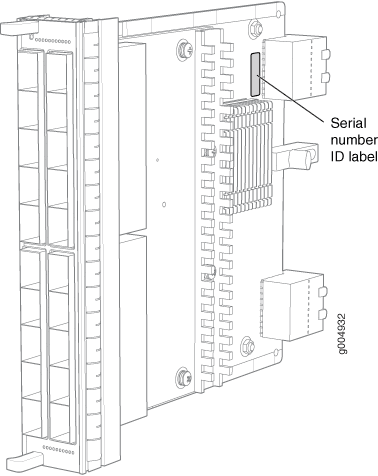 Serial number ID label

g004932