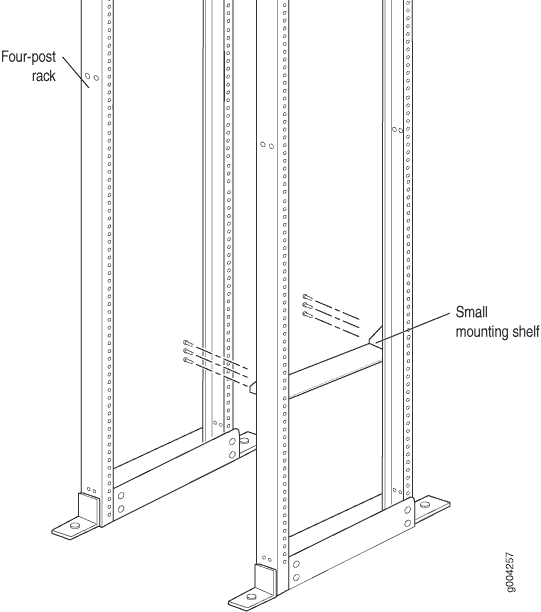 Four-post rack

Small mounting shelf

g004257