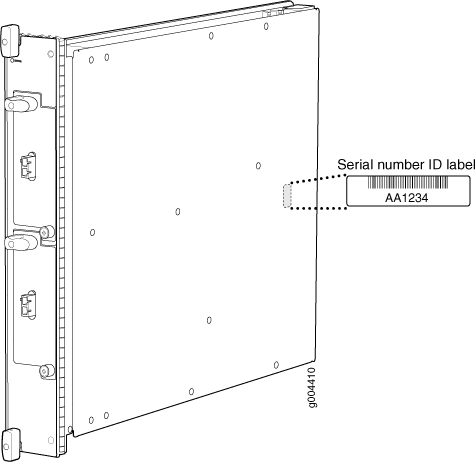 Serial number ID label

AA1234

g004410