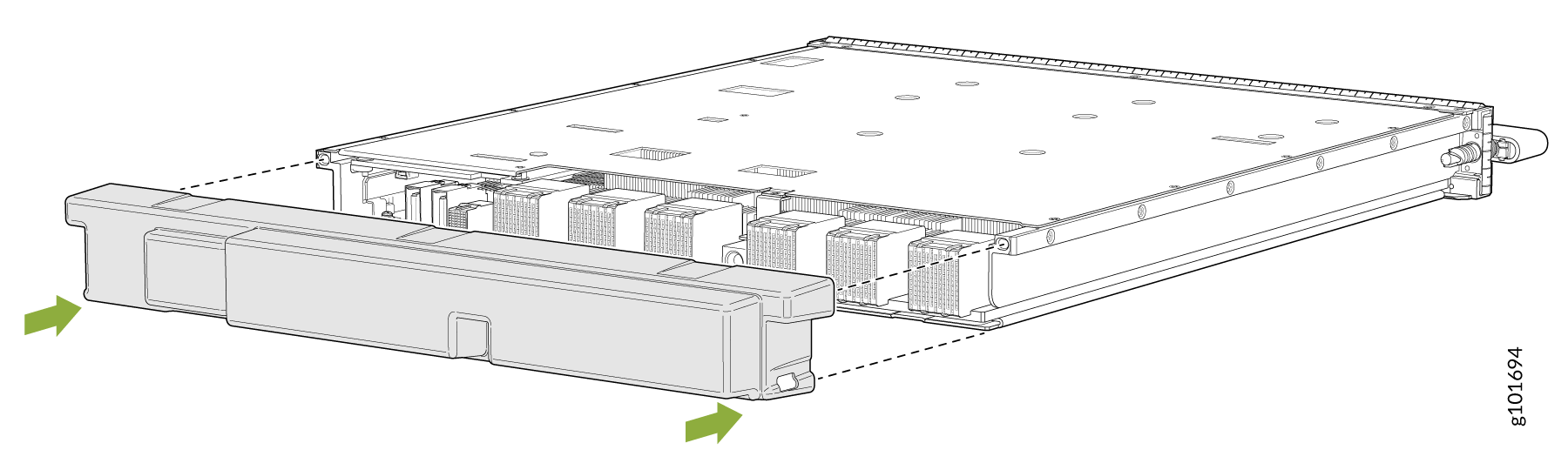 g101694