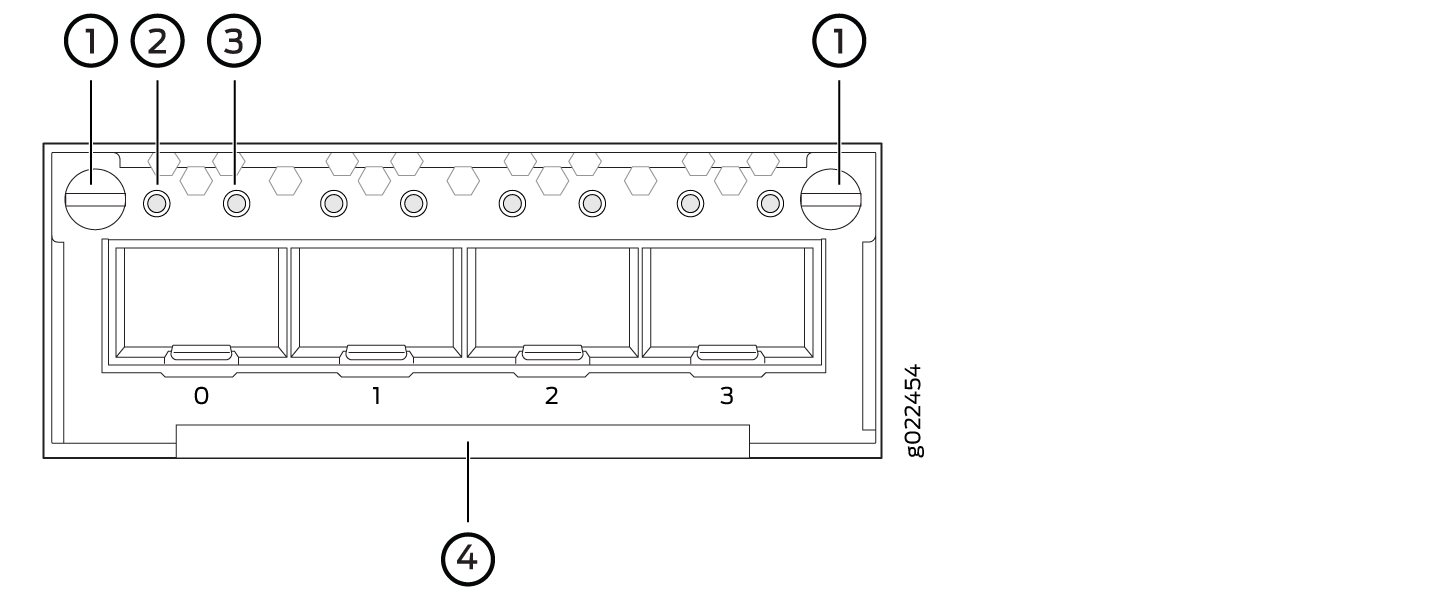 1 2 3 1

0 1 2 3

g022454

4