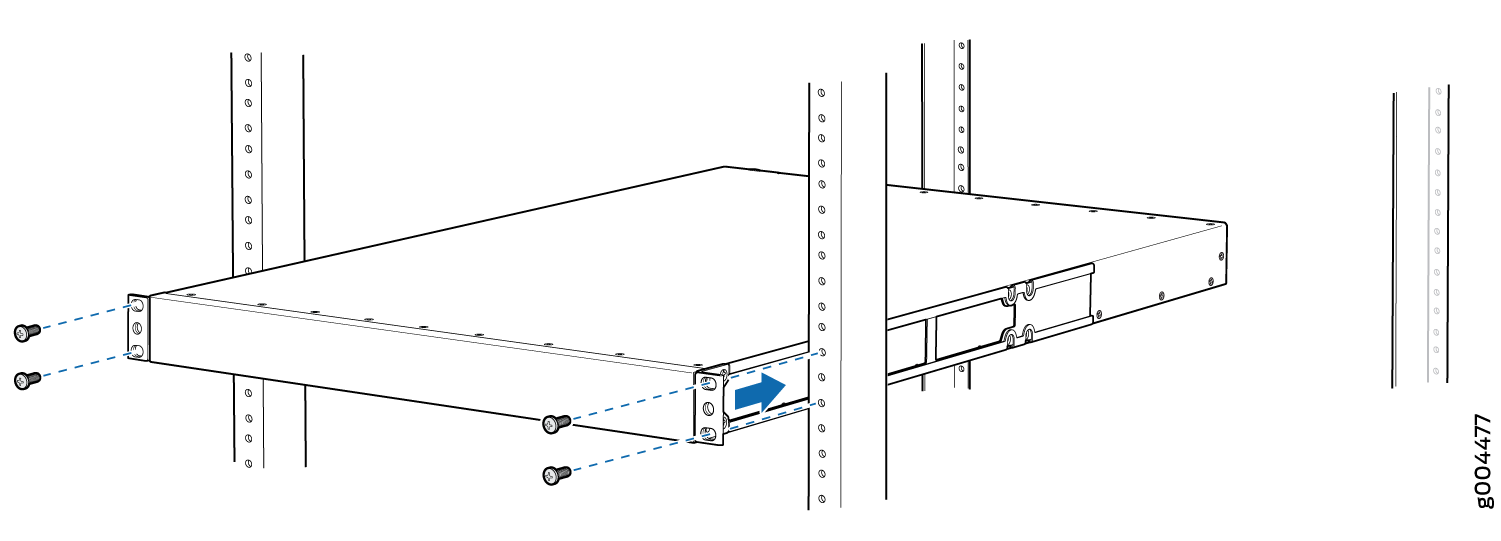 g004477