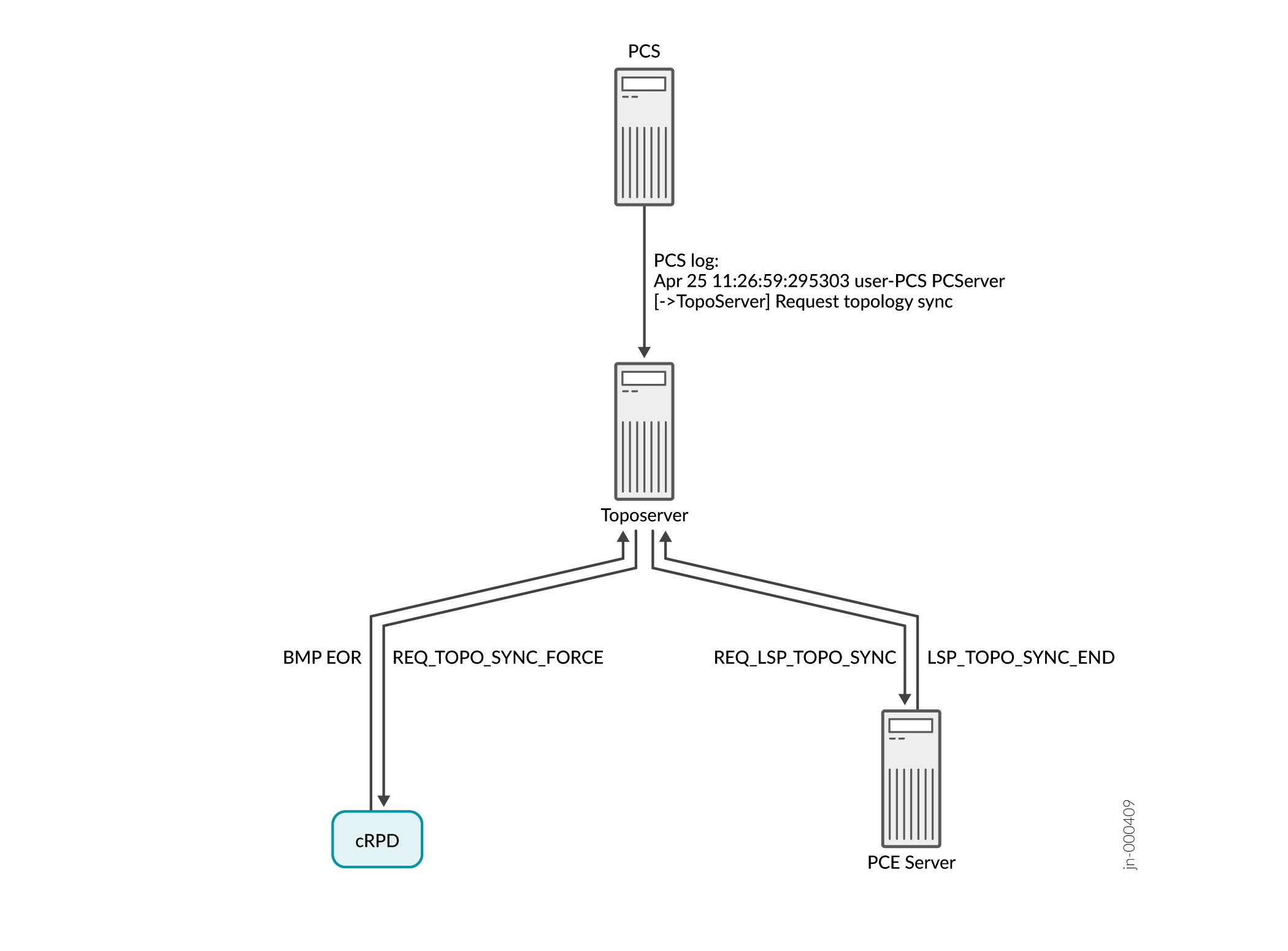 PCS

PCS log:
Apr 25 11:26:59:295303 user-PCS PCServer
[->TopoServer] Request topology sync

Toposerver

BMP EOR REQ_TOPO_SYNC_FORCE REQ_LSP_TOPO_SYNC LSP_TOPO_SYNC_END

cRPD

PCE Server

jn-000409