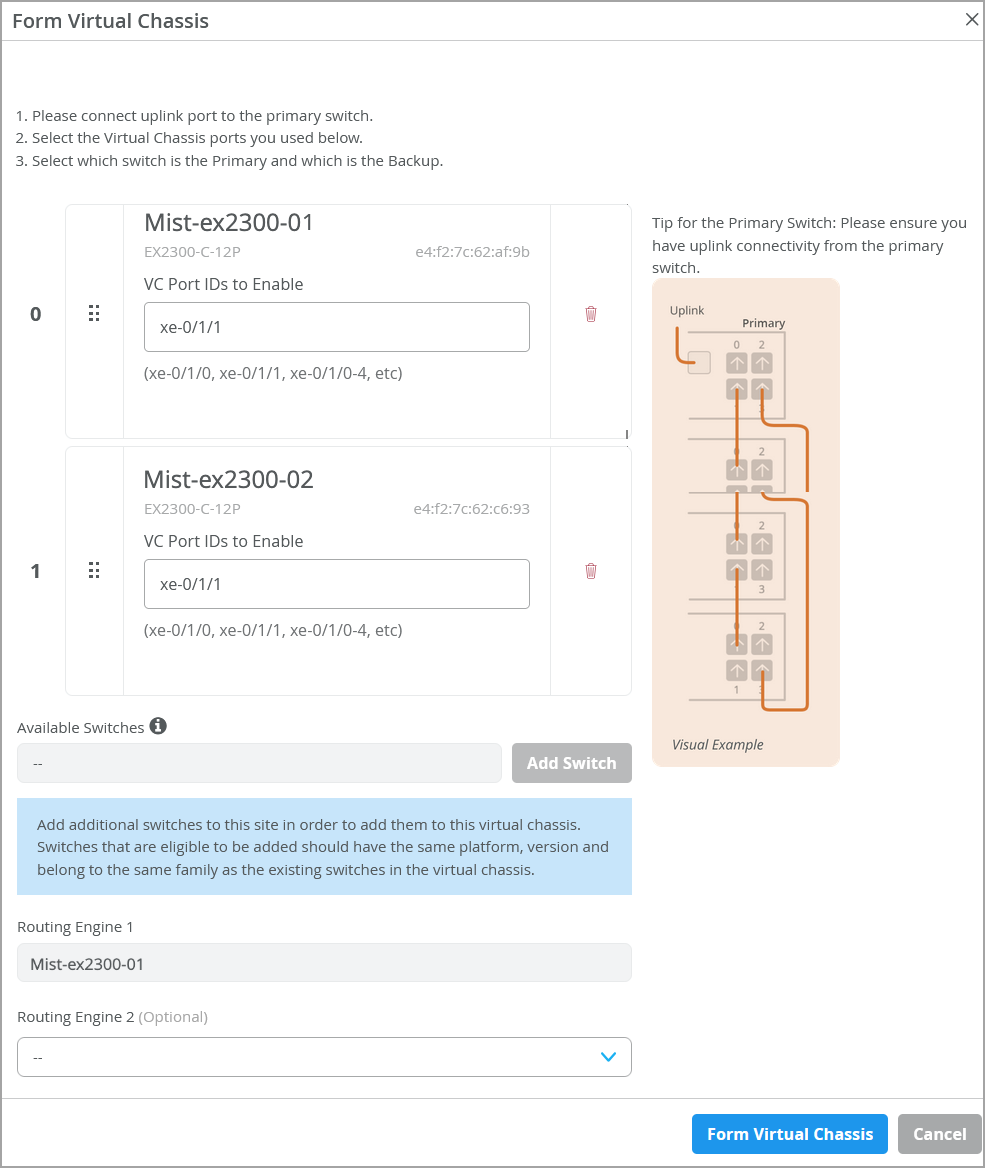 Form Virtual Chassis

1. Please connect uplink port to the primary switch.
2. Select the Virtual Chassis ports you used below.
3. Select which switch is the Primary and which is the Backup.

0

Mist-ex2300-01
EX2300-C-12P e4:f2:7c:62:af:9b
VC Port IDs to Enable
xe-0/1/1
(xe-0/1/0, xe-0/1/1, xe-0/1/0-4, etc)

1

Mist-ex2300-02
EX2300-C-12P e4:f2:7c:62:c6:93
VC Port IDs to Enable
xe-0/1/1
(xe-0/1/0, xe-0/1/1, xe-0/1/0-4, etc)

Available Switches
--
Add Switch

Add additional switches to this site in order to add them to this virtual chassis. Switches that are eligible to be added should have the same platform, version and belong to the same family as the existing switches in the virtual chassis.

Routing Engine 1
Mist-ex2300-01

Routing Engine 2 (Optional)
--

Tip for the Primary Switch: Please ensure you have uplink connectivity from the primary switch.

Uplink
Primary
0 2
3
0 2
0 2
3
0 2
1 3
Visual Example

Form Virtual Chassis
Cancel