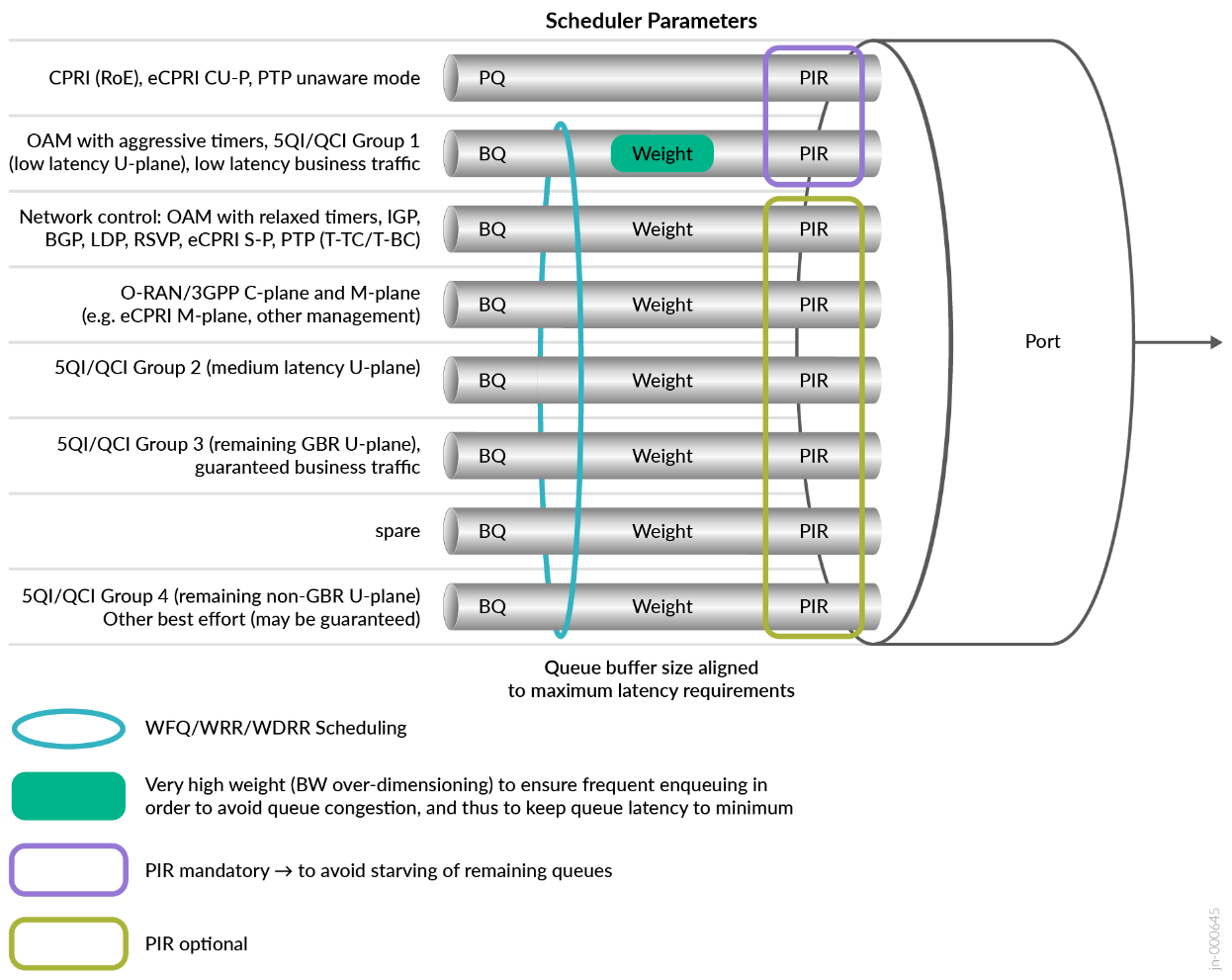 Scheduler Parameters

CPRI (RoE), eCPRI CU-P, PTP unaware mode
PQ
PIR

OAM with aggressive timers, 5QI/QCI Group 1 (low latency U-plane), low latency business traffic
BQ
Weight
PIR

Network control: OAM with relaxed timers, IGP, BGP, LDP, RSVP, eCPRI S-P, PTP (T-TC/T-BC)
BQ
Weight
PIR

O-RAN/3GPP C-plane and M-plane (e.g. eCPRI M-plane, other management)
BQ
Weight
PIR

5QI/QCI Group 2 (medium latency U-plane)
BQ
Weight
PIR

5QI/QCI Group 3 (remaining GBR U-plane), guaranteed business traffic
BQ
Weight
PIR

spare
BQ
Weight
PIR

5QI/QCI Group 4 (remaining non-GBR U-plane) Other best effort (may be guaranteed)
BQ
Weight
PIR

Port

Queue buffer size aligned to maximum latency requirements

WFQ/WRR/WDRR Scheduling

Very high weight (BW over-dimensioning) to ensure frequent enqueuing in order to avoid queue congestion, and thus to keep queue latency to minimum

PIR mandatory → to avoid starving of remaining queues

PIR optional

jn-000645