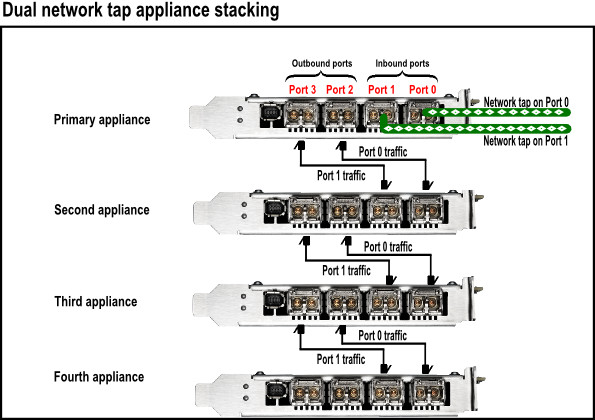 Dual network tap appliance stacking

Outbound ports

Inbound ports

Port 3 Port 2 Port 1 Port 0

Primary appliance

Network tap on Port 0

Network tap on Port 1

Port 0 traffic

Port 1 traffic

Second appliance

Port 0 traffic

Port 1 traffic

Third appliance

Port 0 traffic

Port 1 traffic

Fourth appliance