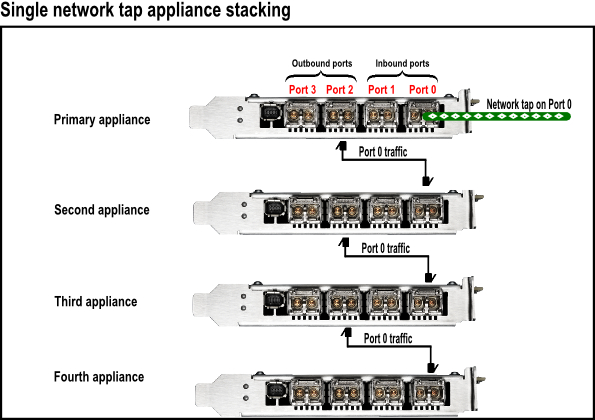 Single network tap appliance stacking

Outbound ports
Inbound ports
Port 3 Port 2 Port 1 Port 0

Primary appliance
Network tap on Port 0
Port 0 traffic

Second appliance
Port 0 traffic

Third appliance
Port 0 traffic

Fourth appliance