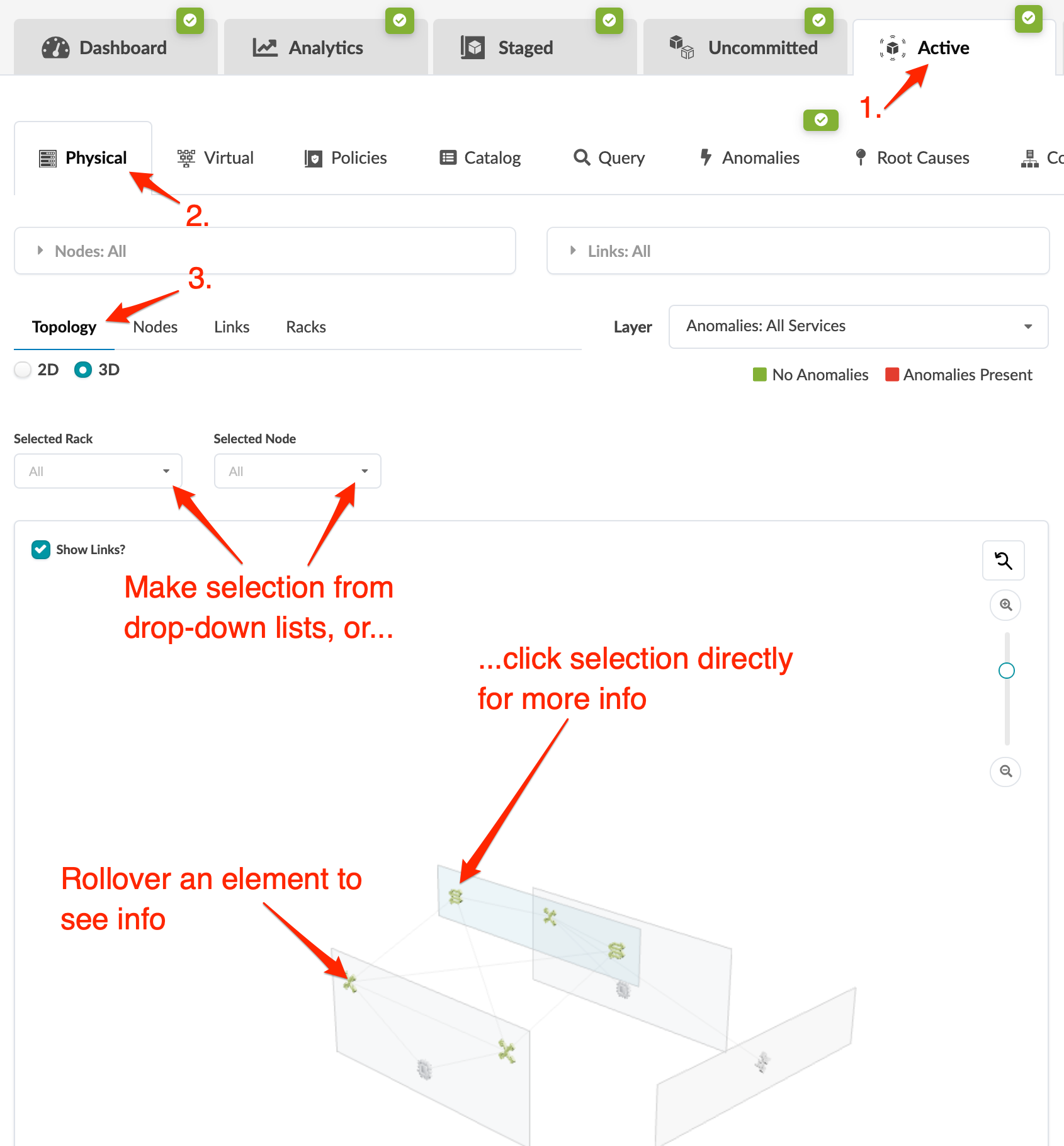 Dashboard Analytics Staged Uncommitted Active

1.

Physical Virtual Policies Catalog Query Anomalies Root Causes Co

2.

Nodes: All

Links: All

3.

Topology Nodes Links Racks

Layer Anomalies: All Services

2D 3D

No Anomalies Anomalies Present

Selected Rack
All

Selected Node
All

Show Links?

Make selection from drop-down lists, or...

...click selection directly for more info

Rollover an element to see info