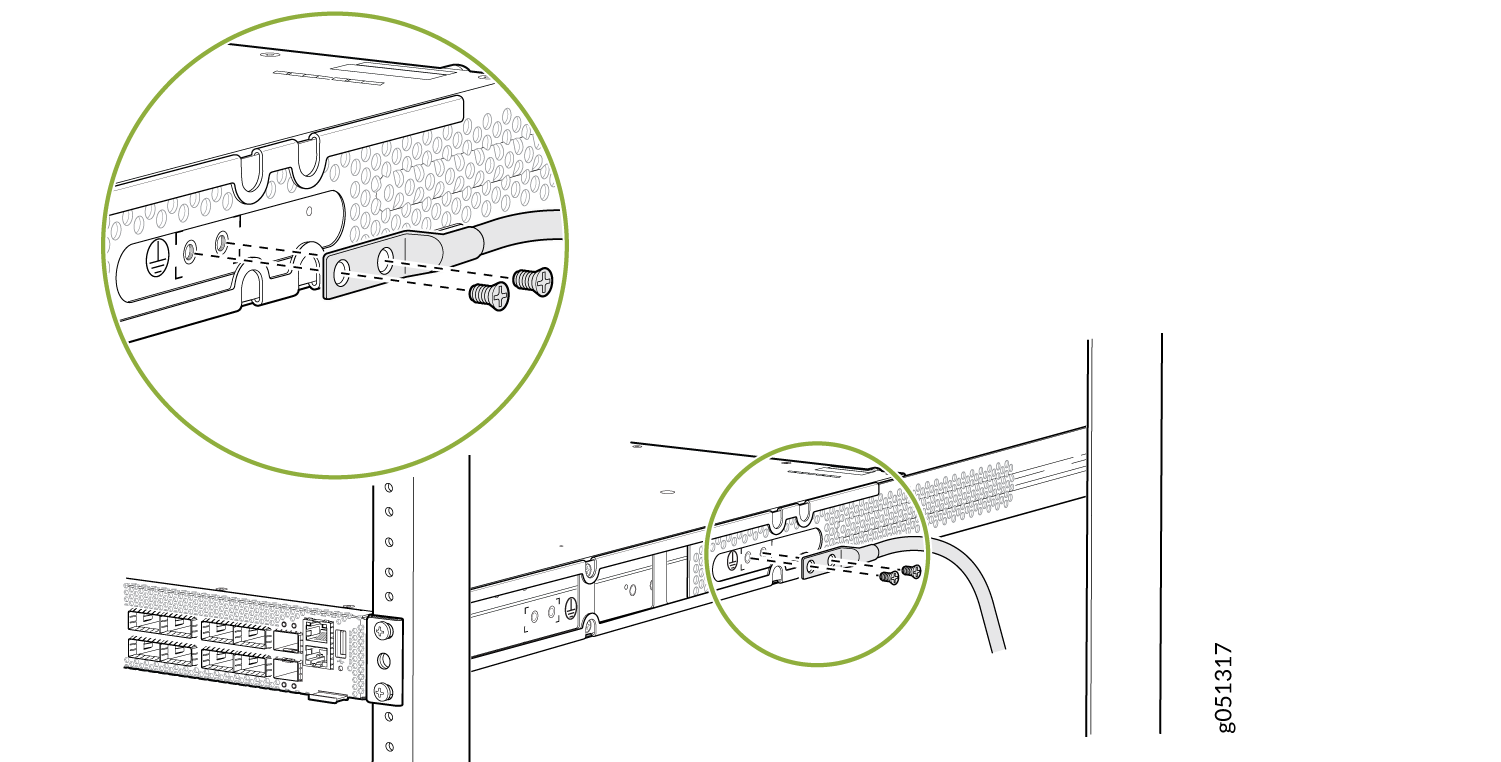 g051317