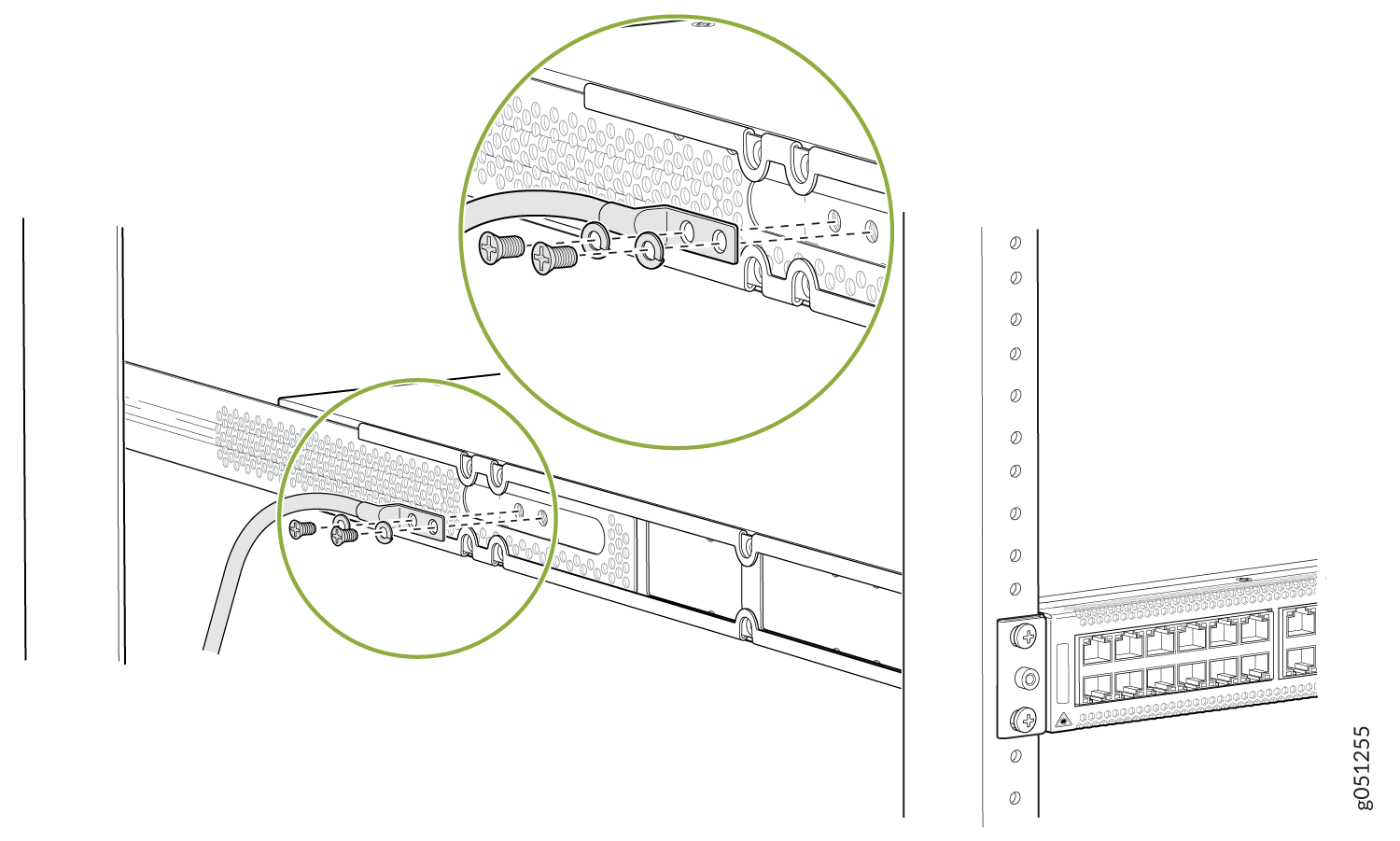 g051255