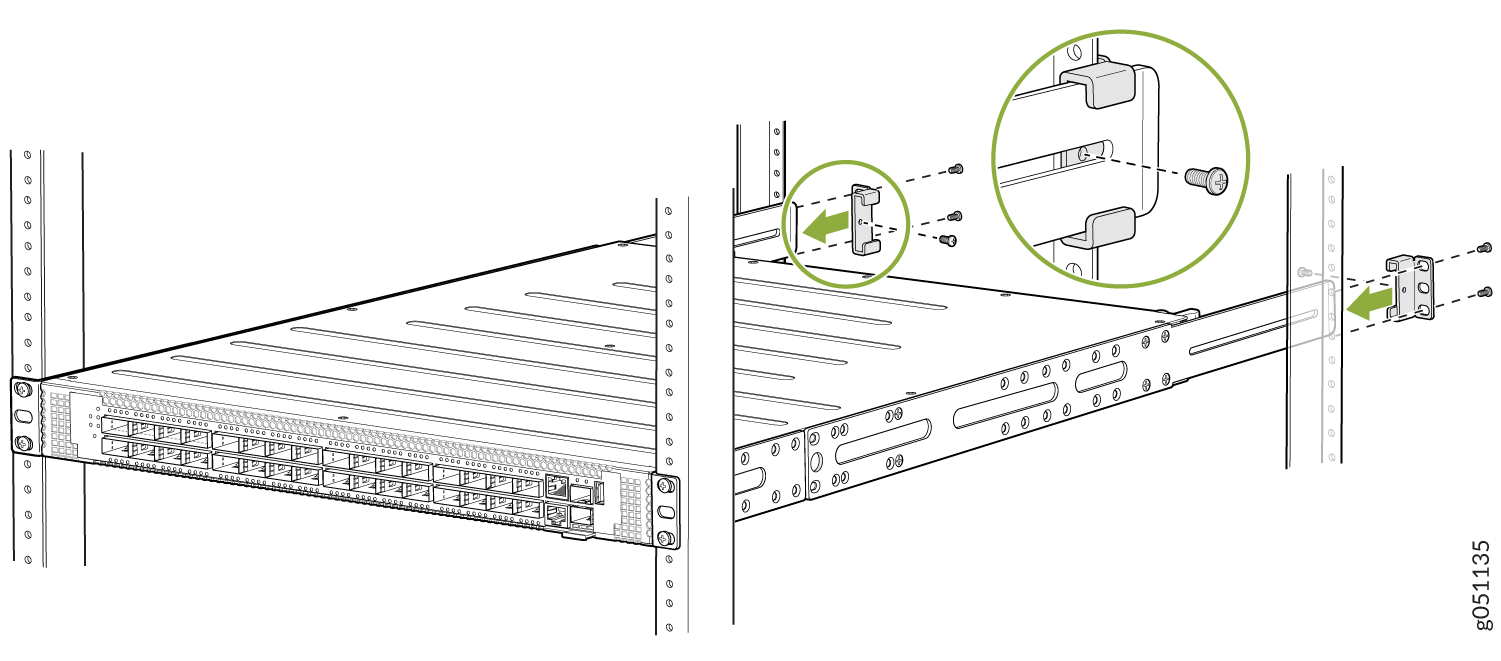 g051135