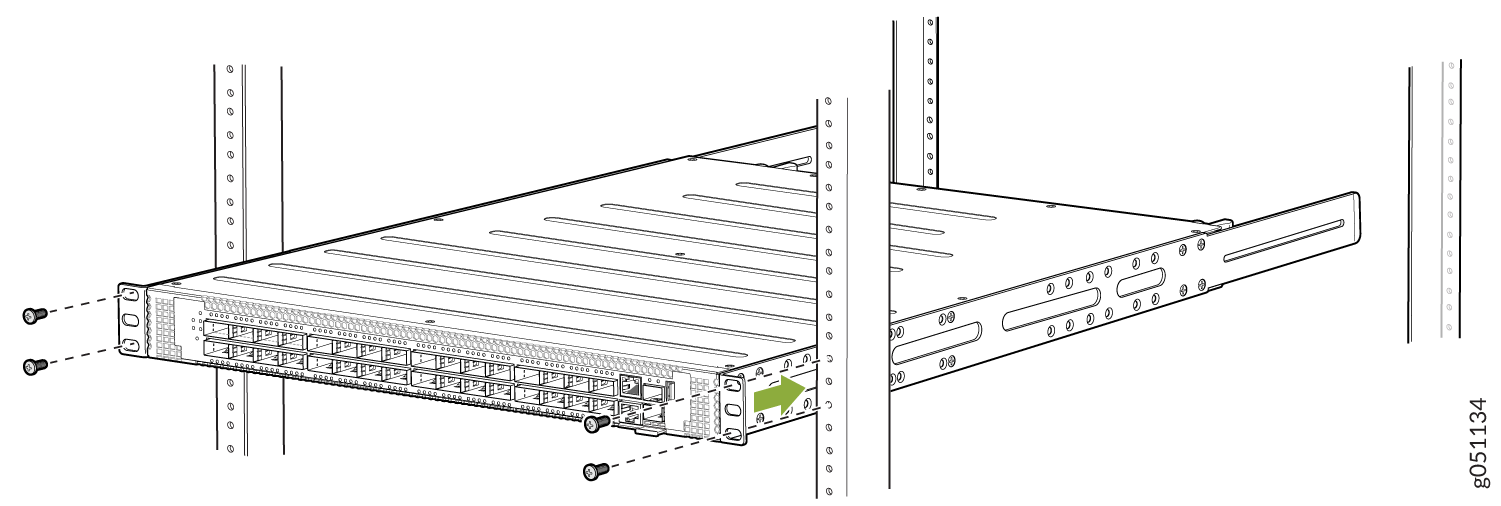 g051134