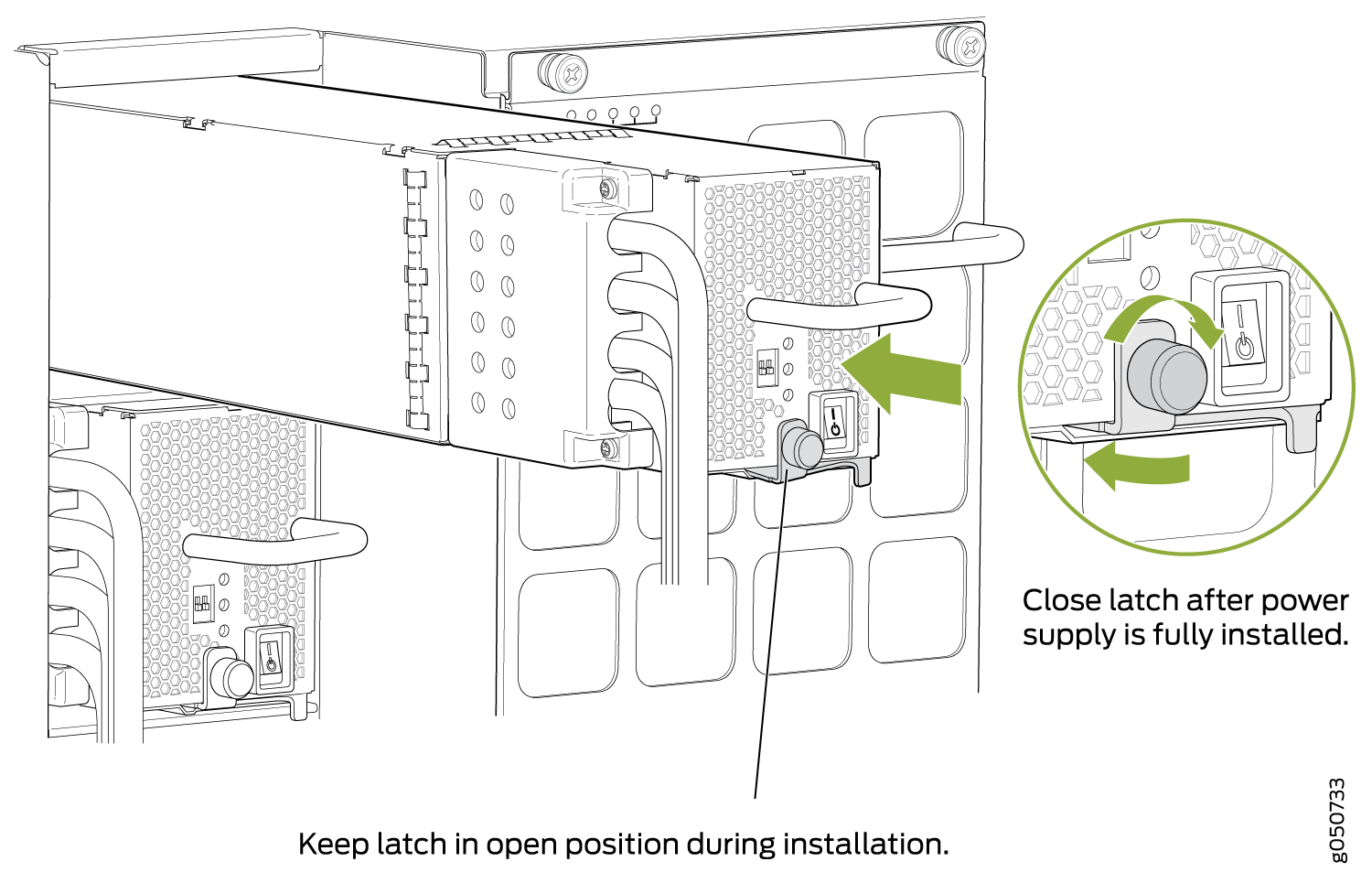 Close latch after power supply is fully installed.

Keep latch in open position during installation.

g050733