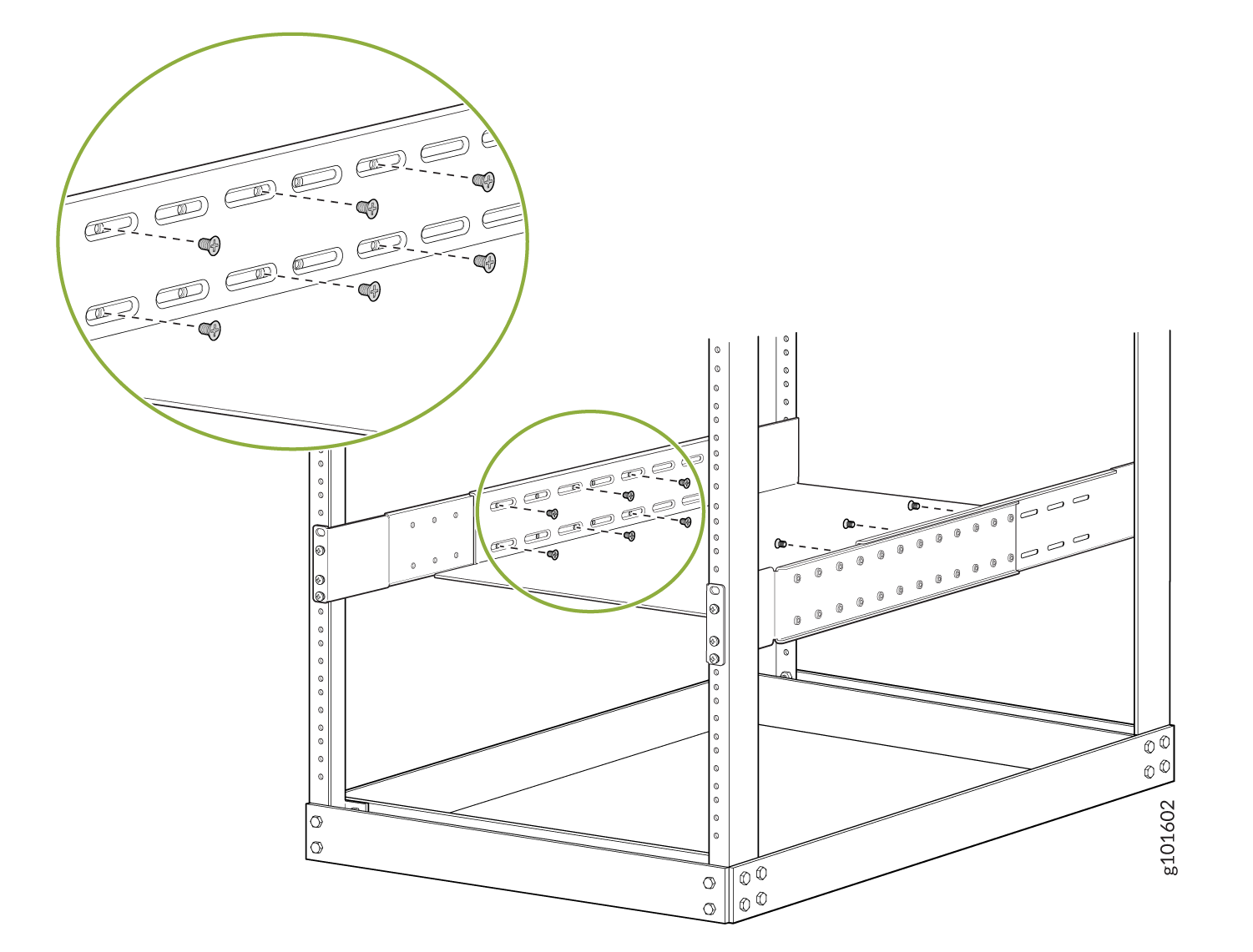 g101602