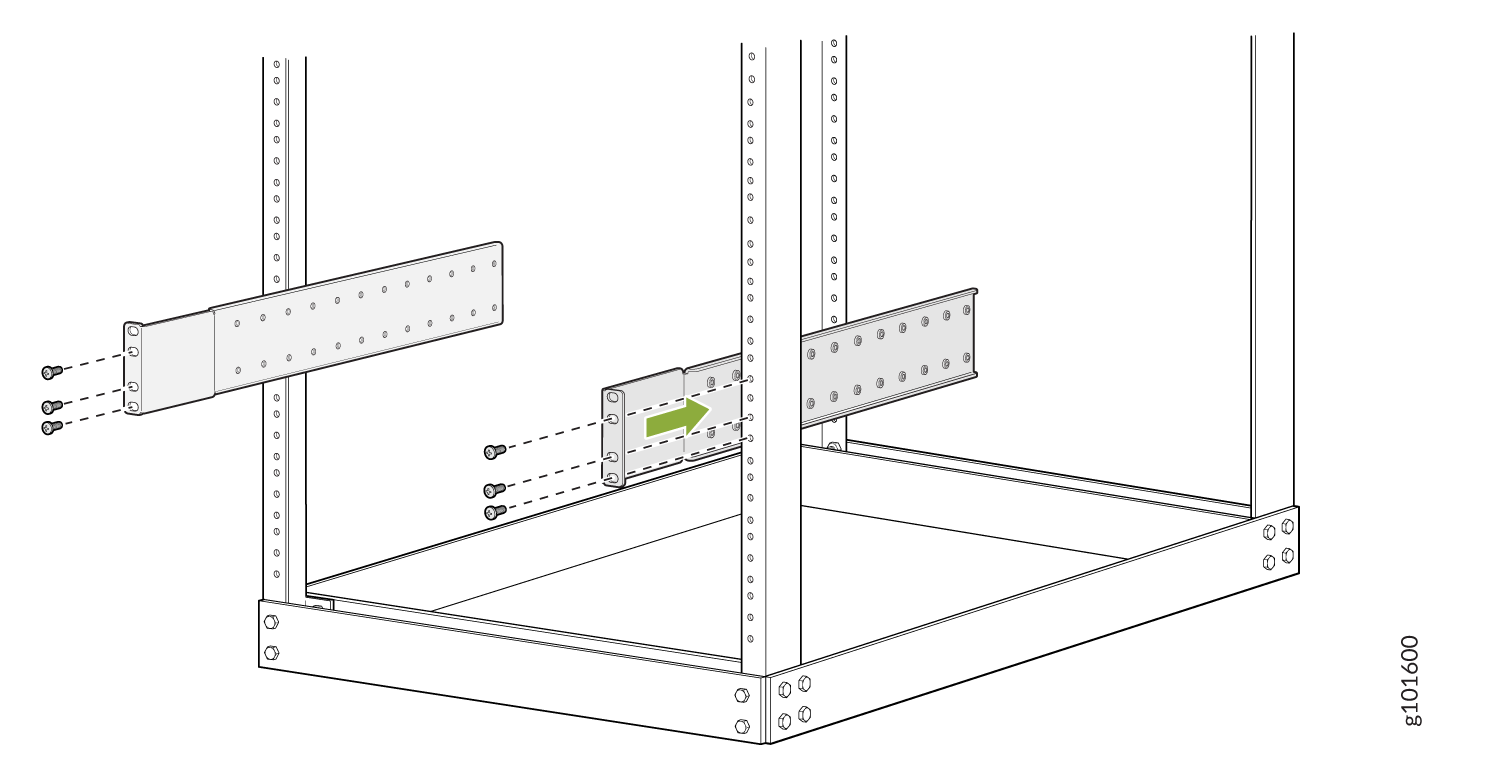 g101600