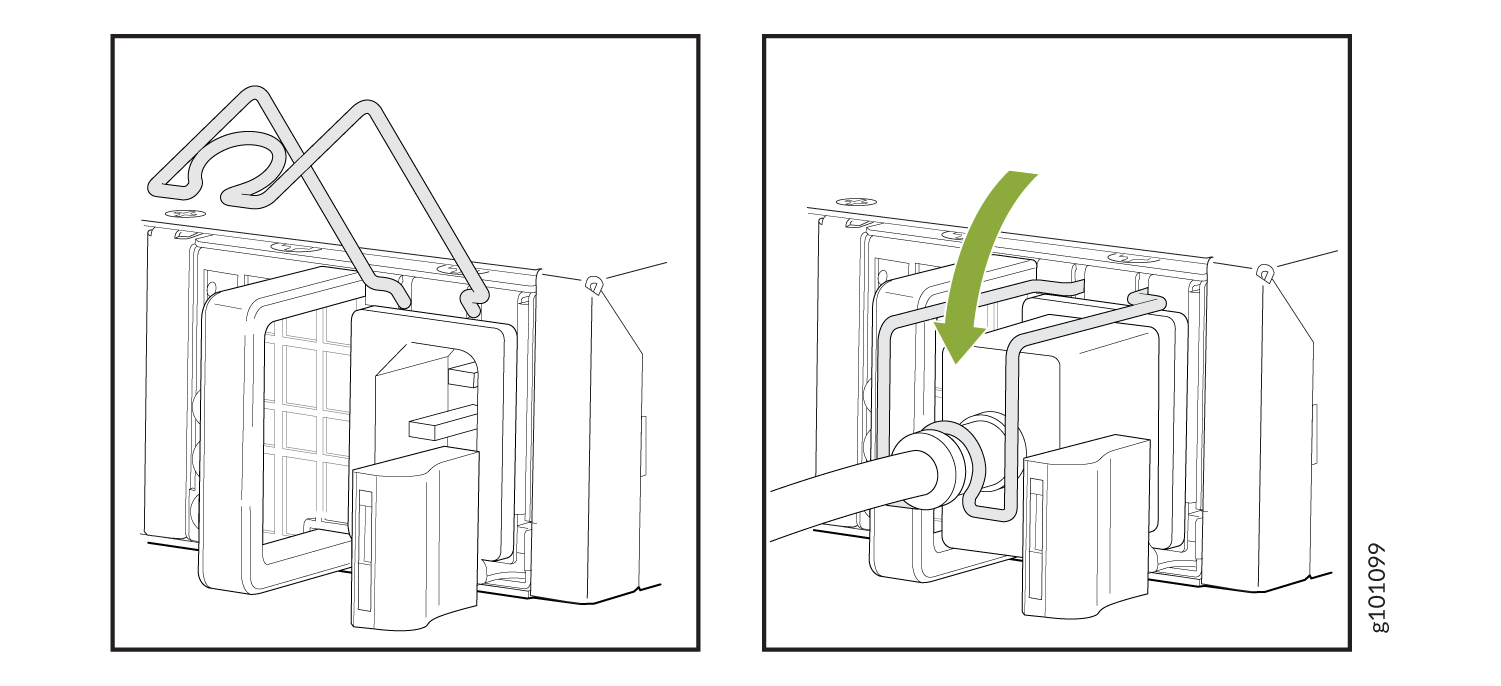 g101099