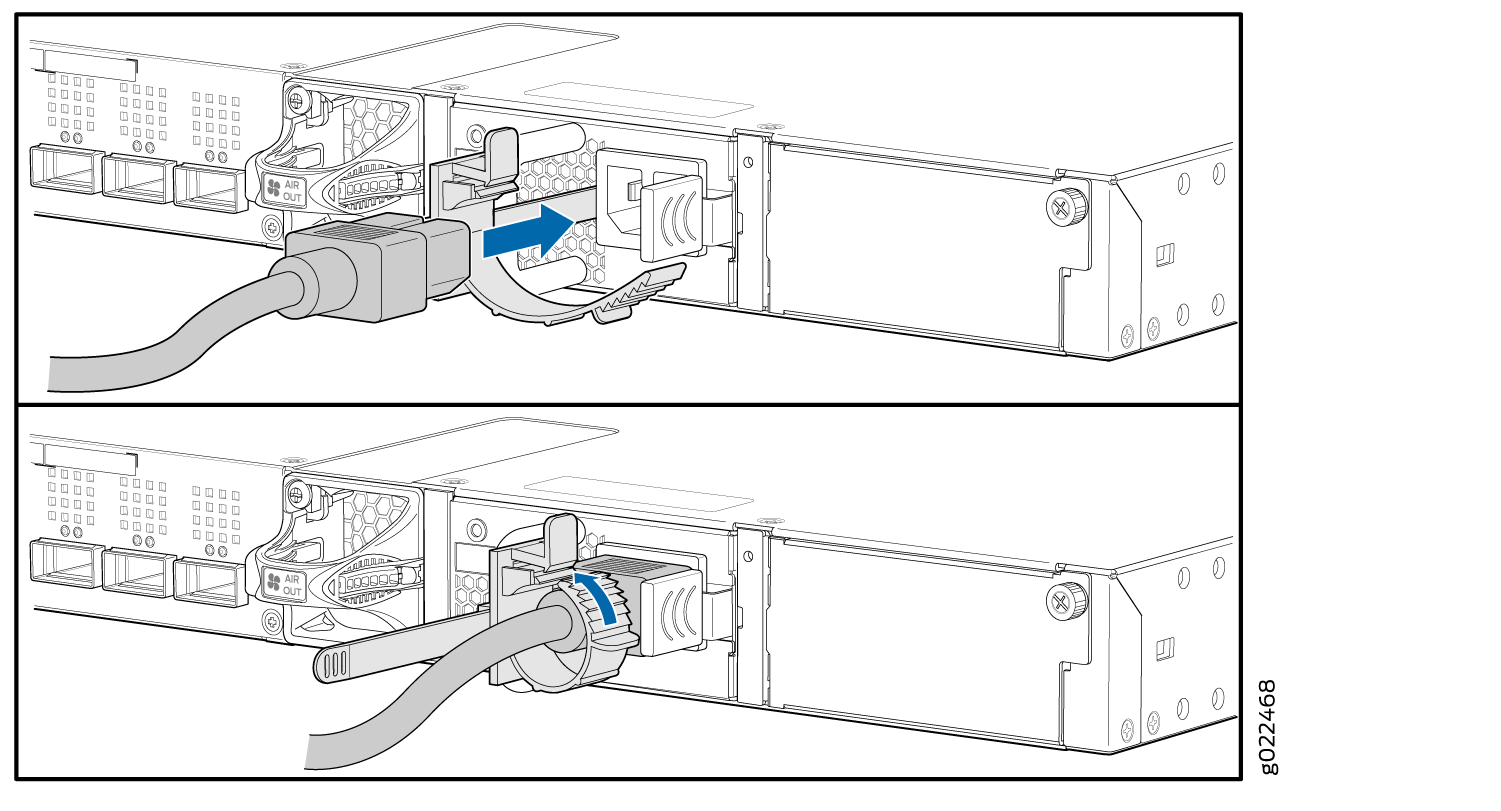 AIR OUT

AIR OUT

g022468