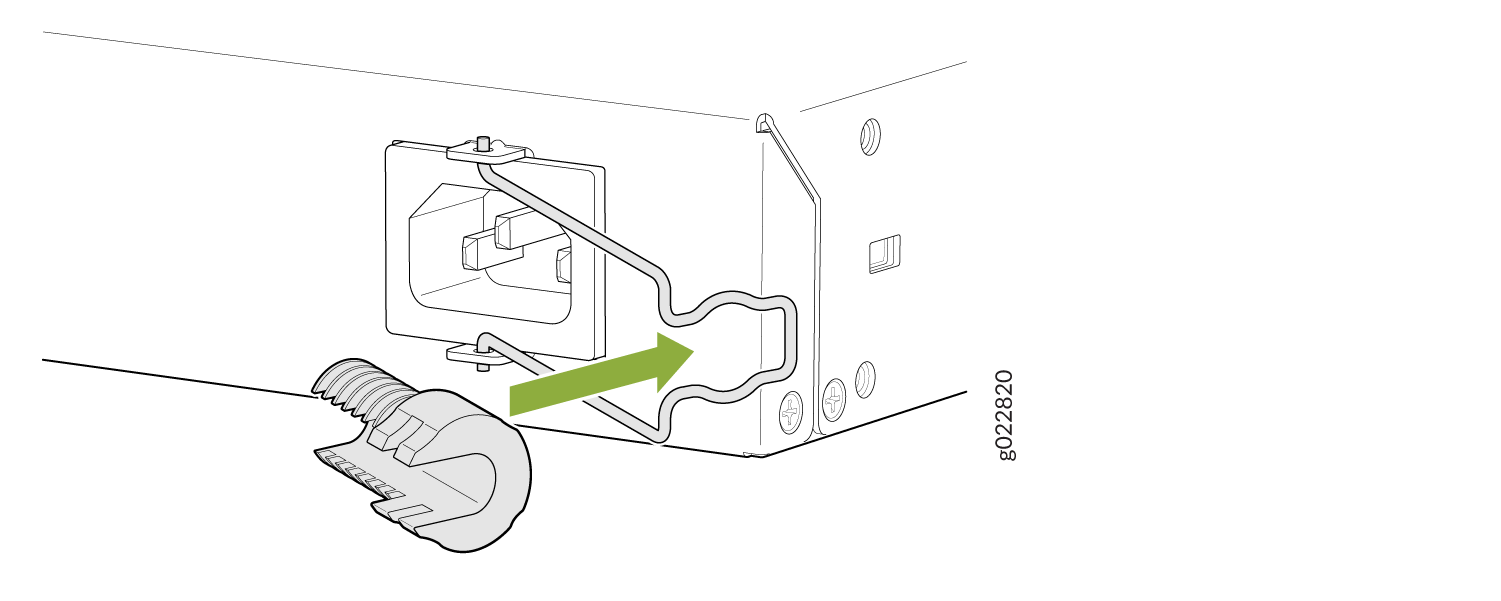 g022820