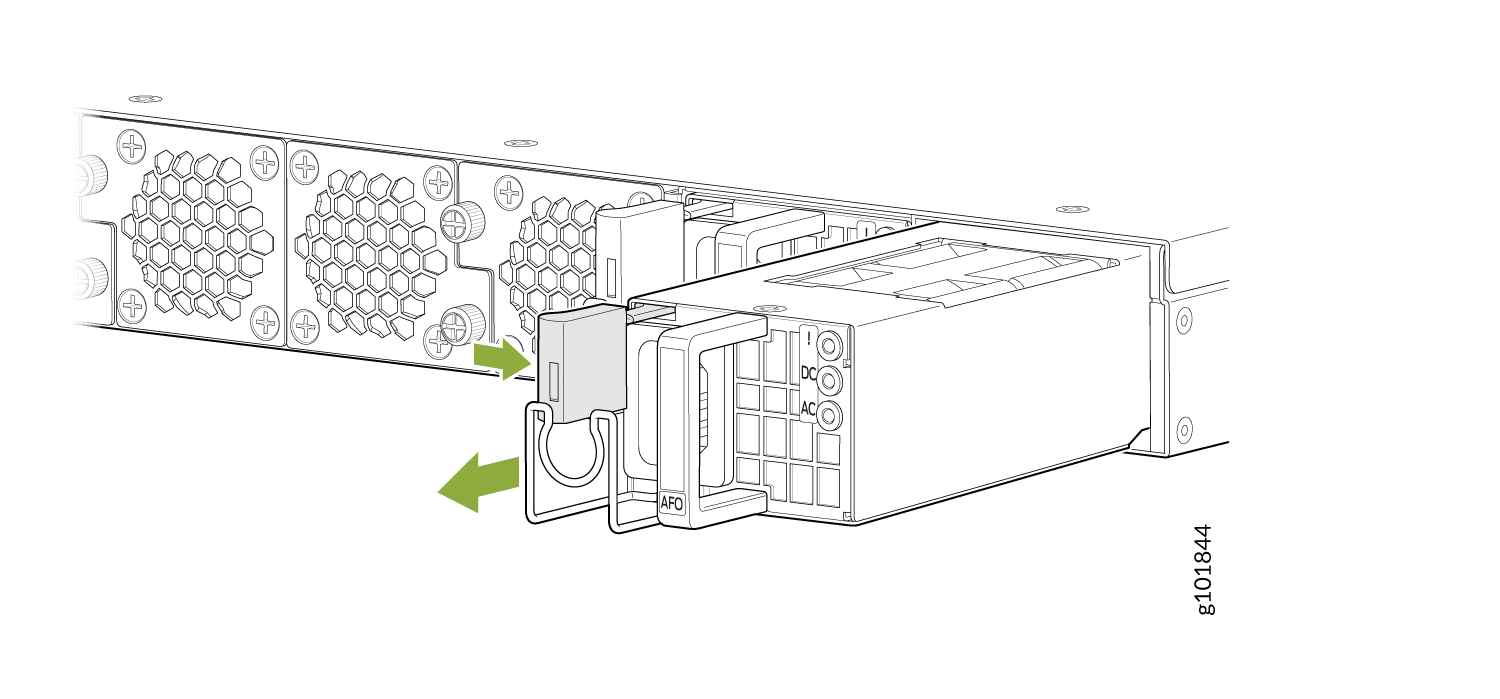 !
DC
AC
AFO
g101844