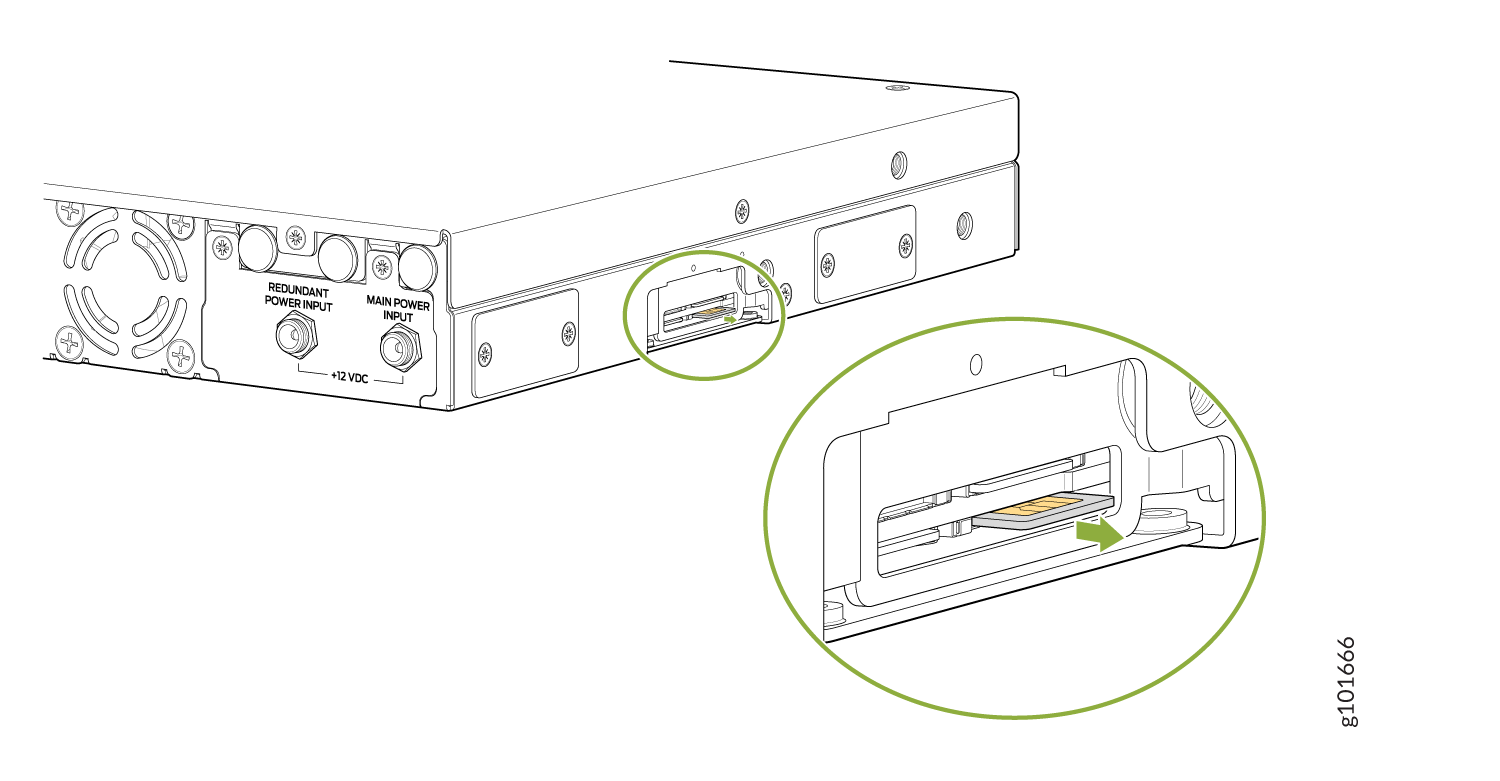 REDUNDANT POWER INPUT

MAIN POWER INPUT

+12 VDC

g101666