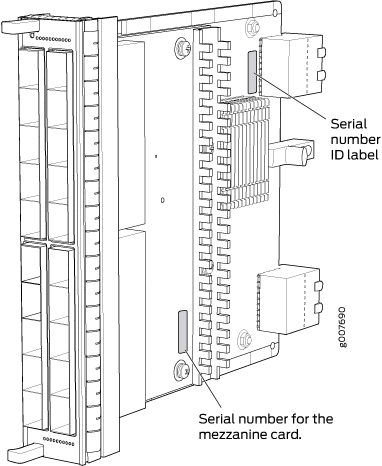 Serial number ID label

g007690

Serial number for the mezzanine card.