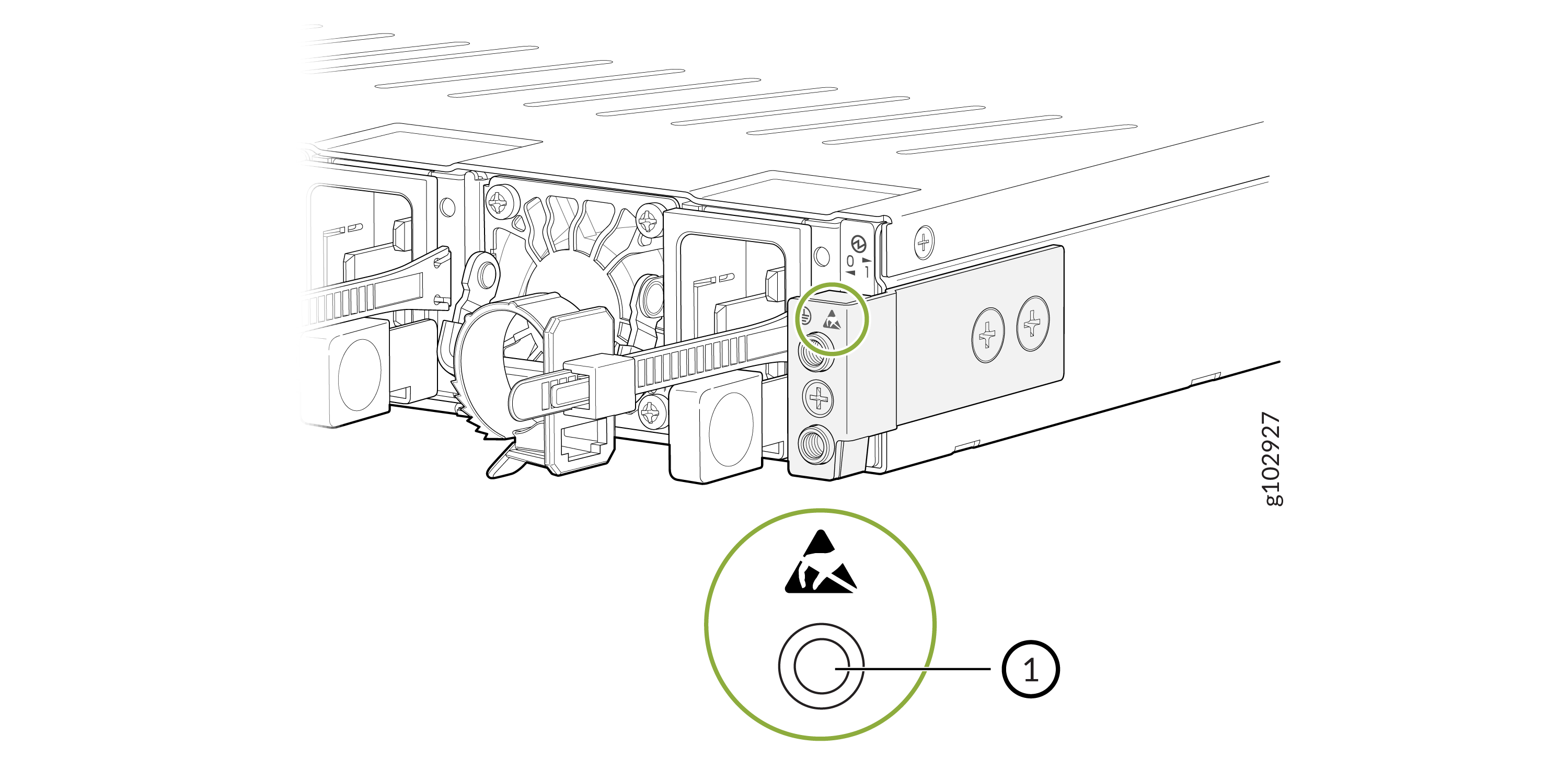 0
1
g102927
1