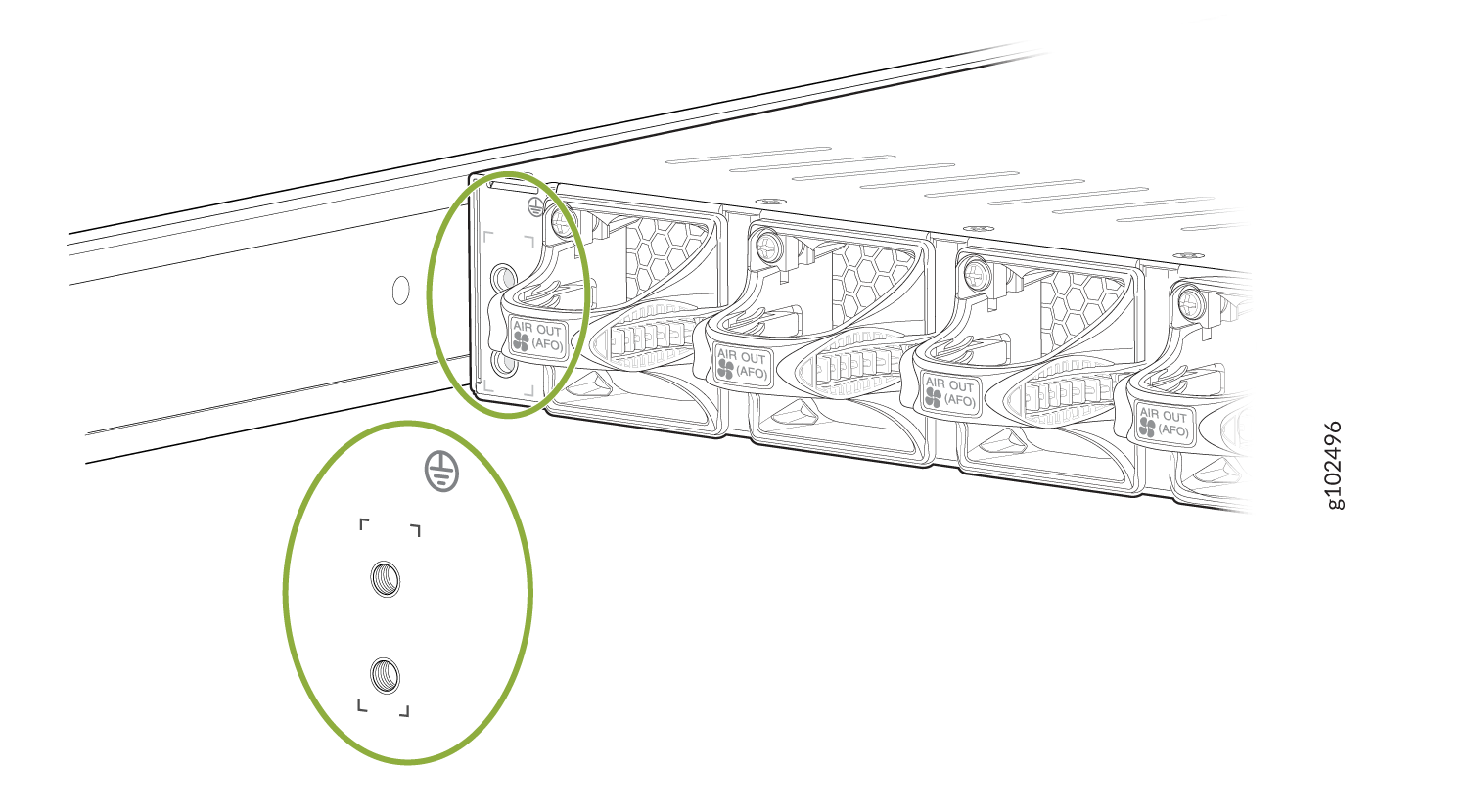 AIR OUT
(AFO)

AIR OUT
(AFO)

AIR OUT
(AFO)

AIR OUT
(AFO)

g102496