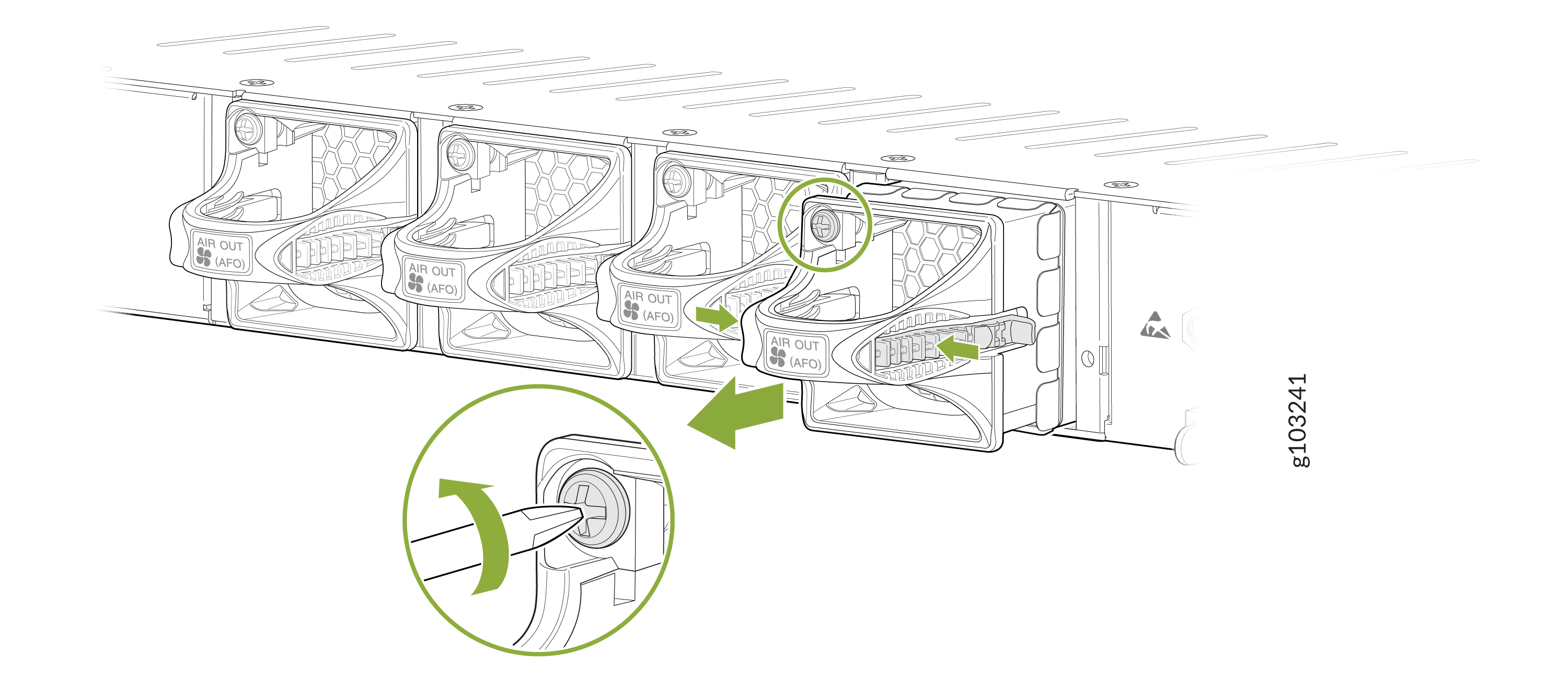 AIR OUT (AFO)

AIR OUT (AFO)

AIR OUT (AFO)

AIR OUT (AFO)

g103241