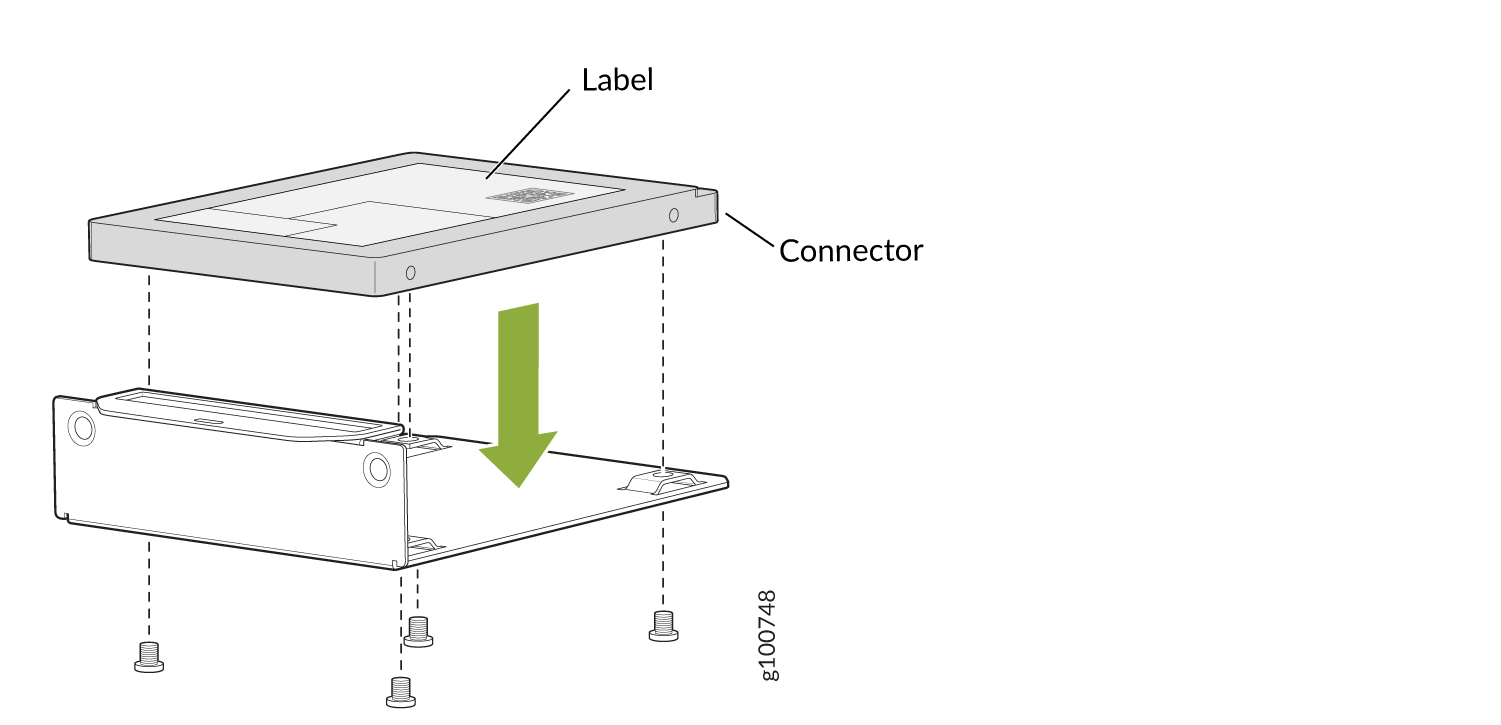 Label

Connector

g100748