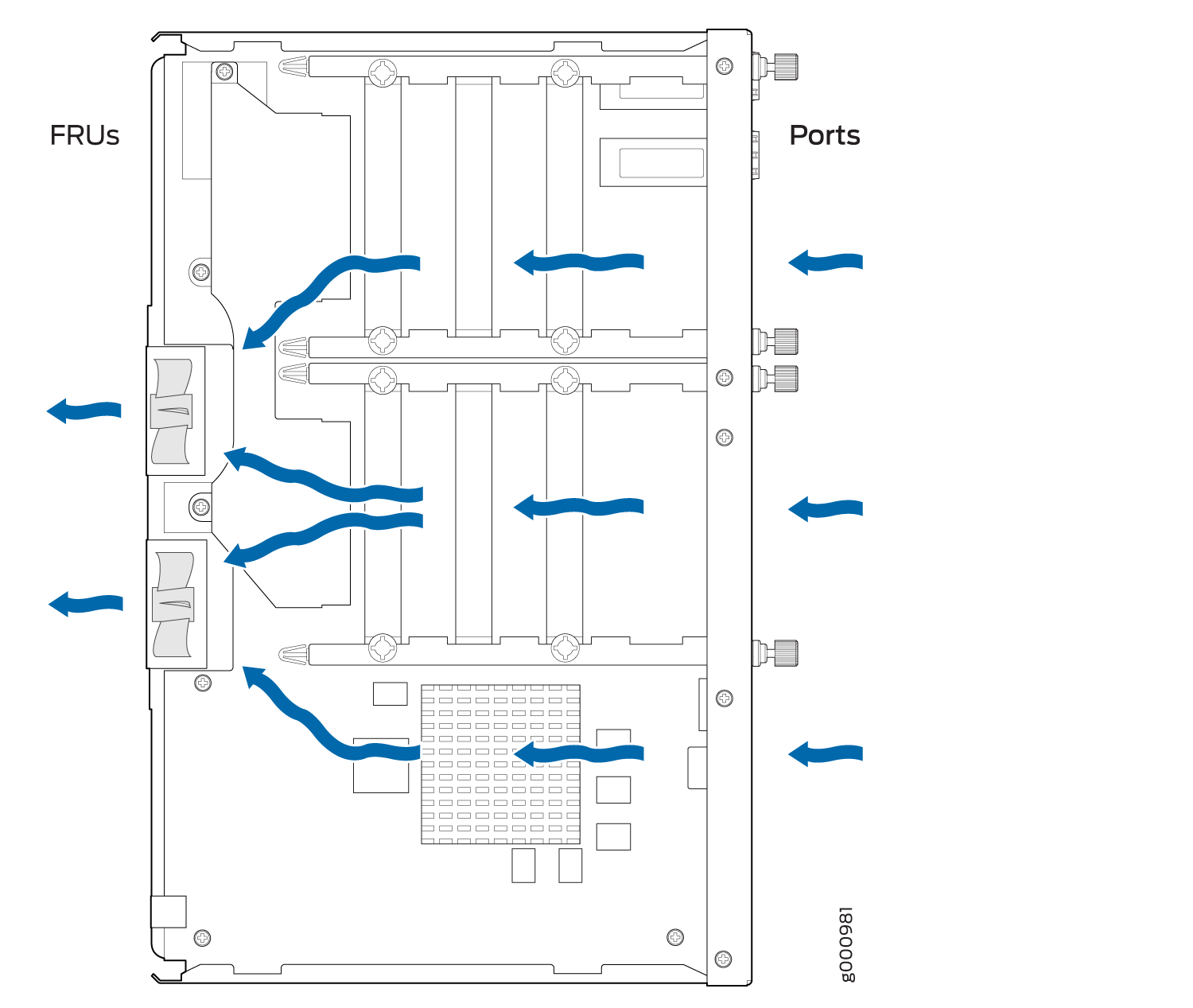 FRUs

Ports

g000981