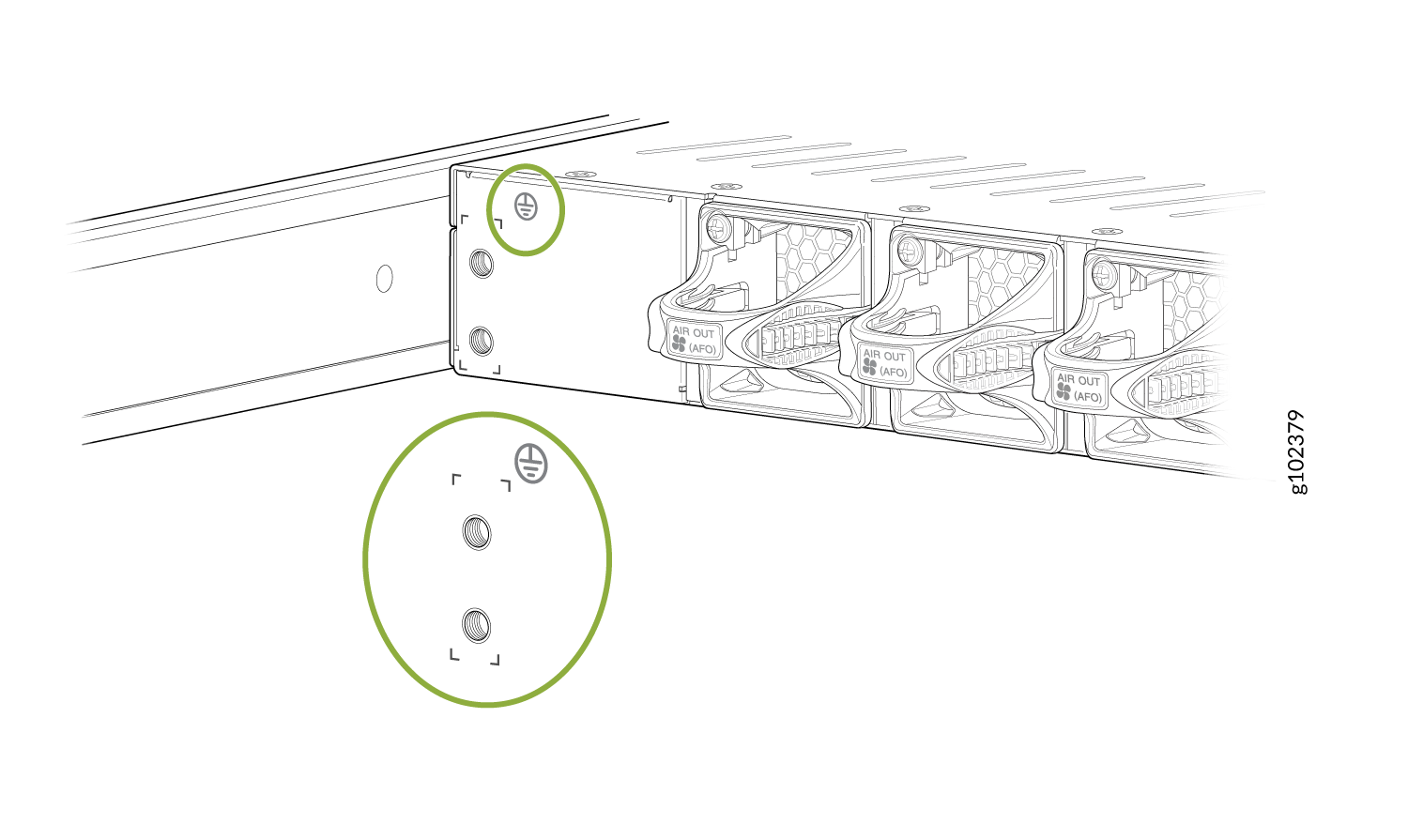 AIR OUT (AFO)

AIR OUT (AFO)

AIR OUT (AFO)

g102379