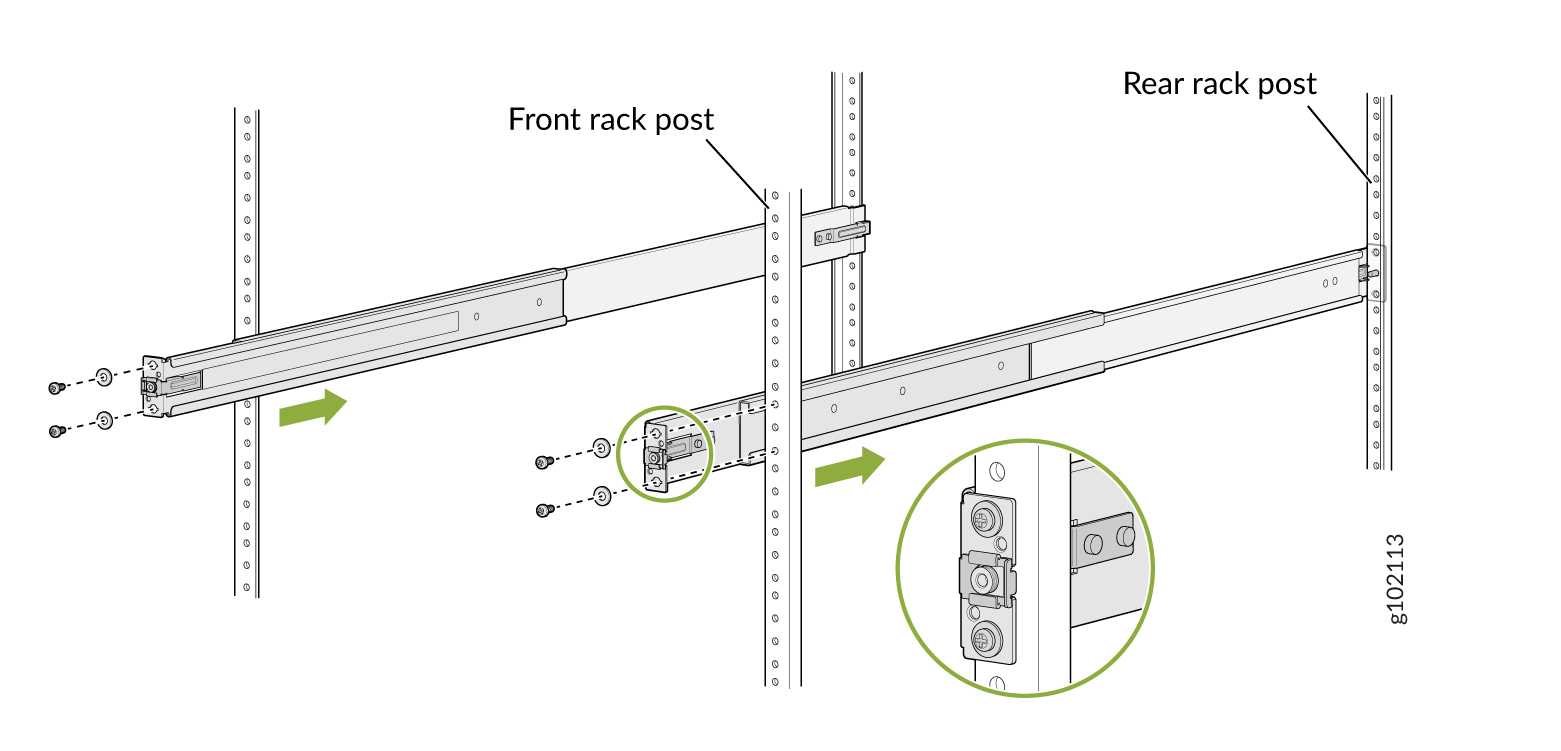 Front rack post

Rear rack post

g102113