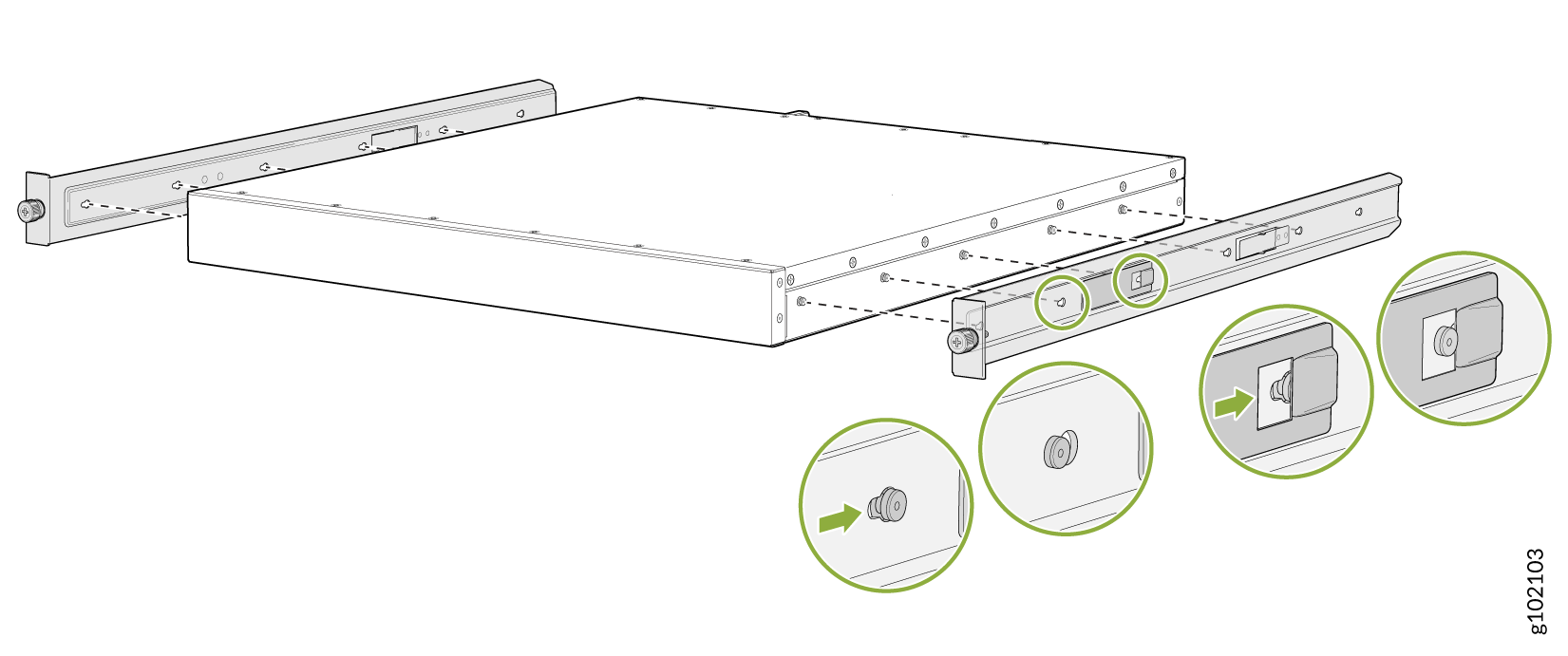 g102103