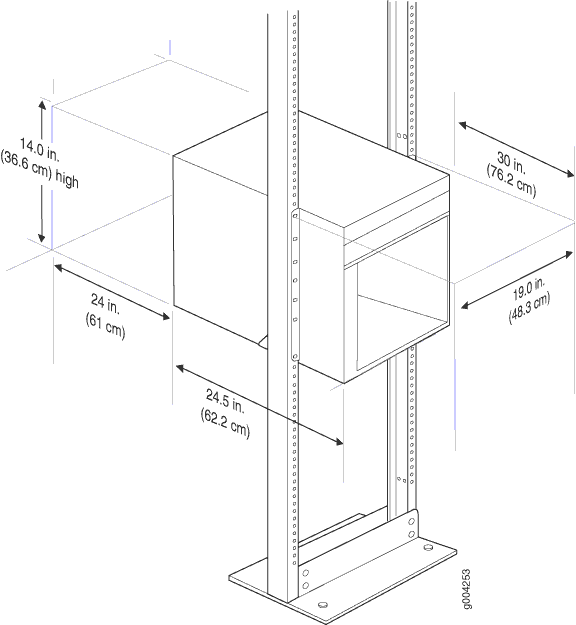 14.0 in.
(36.6 cm) high

30 in.
(76.2 cm)

24 in.
(61 cm)

19.0 in.
(48.3 cm)

24.5 in.
(62.2 cm)

g004253