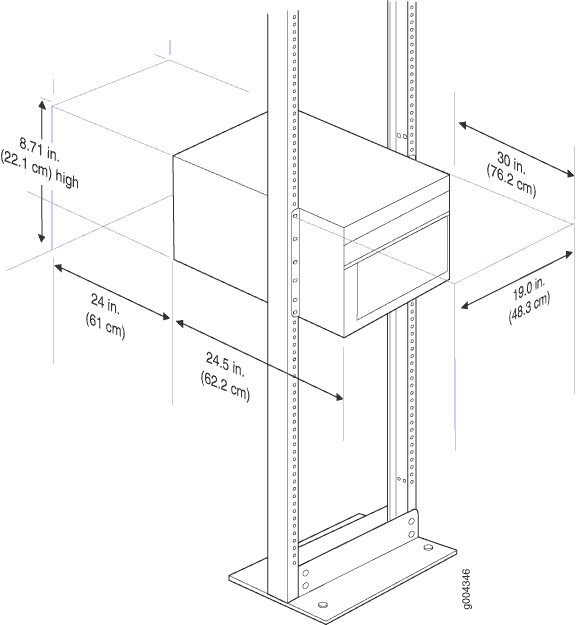 8.71 in.
(22.1 cm) high

30 in.
(76.2 cm)

19.0 in.
(48.3 cm)

24 in.
(61 cm)

24.5 in.
(62.2 cm)

g004346