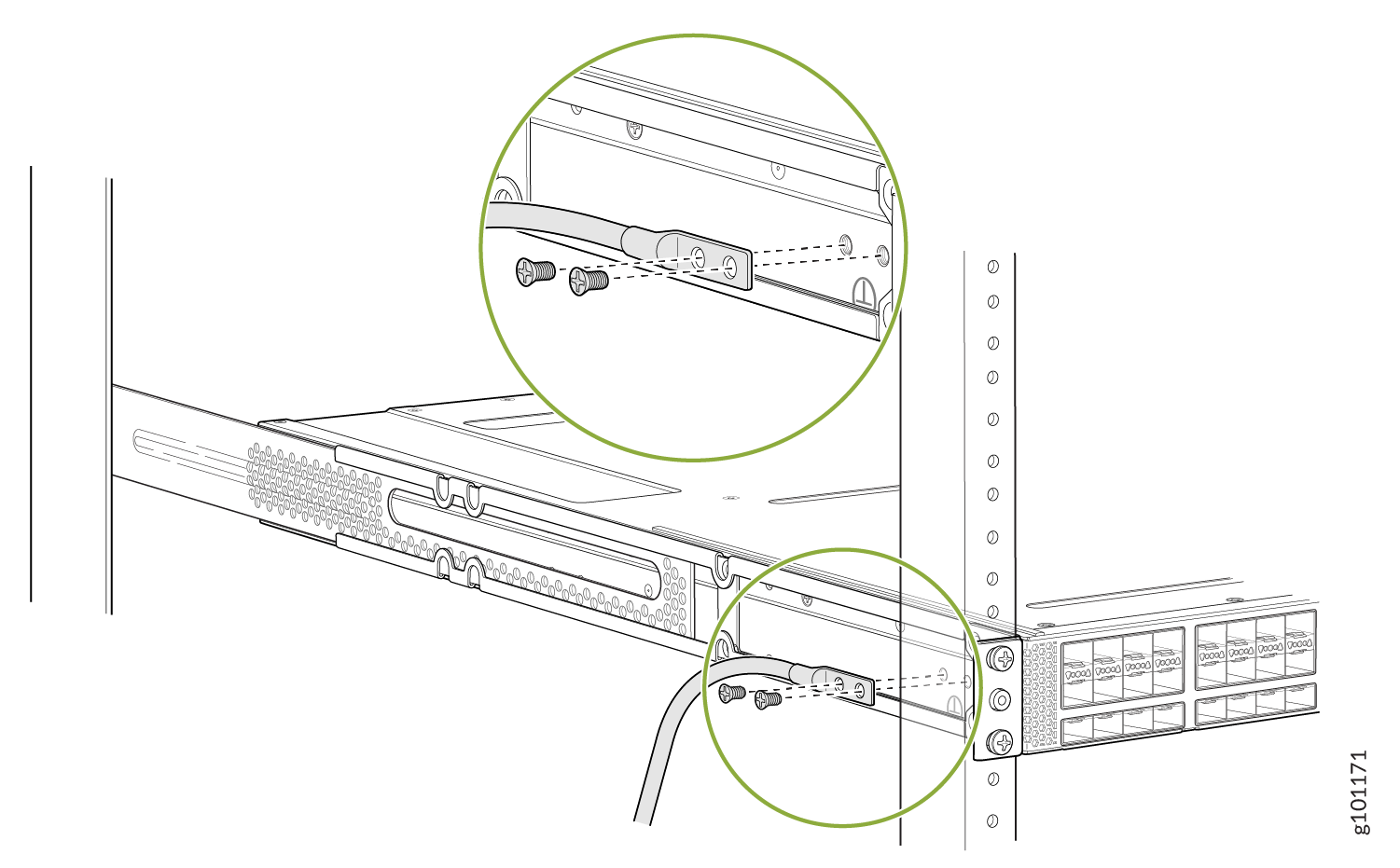 g101171