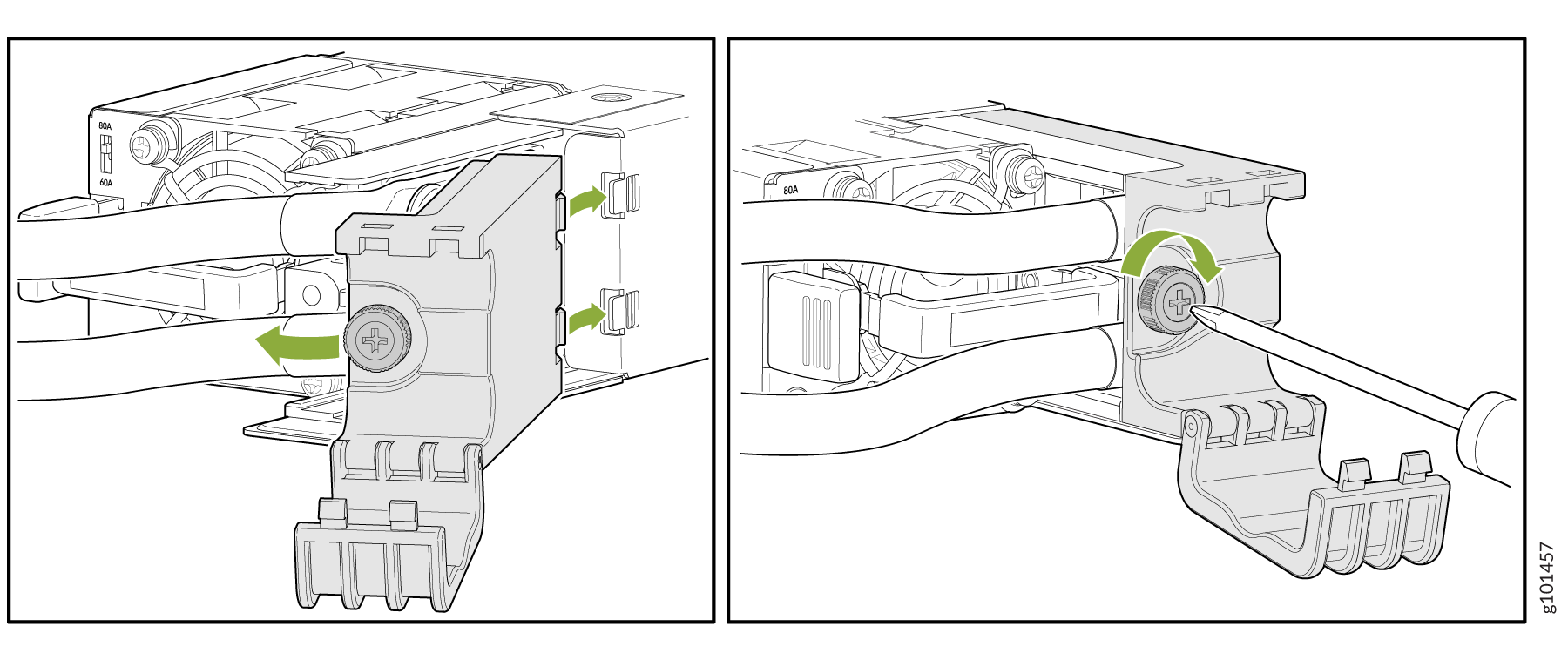 80A
60A
80A
g101457