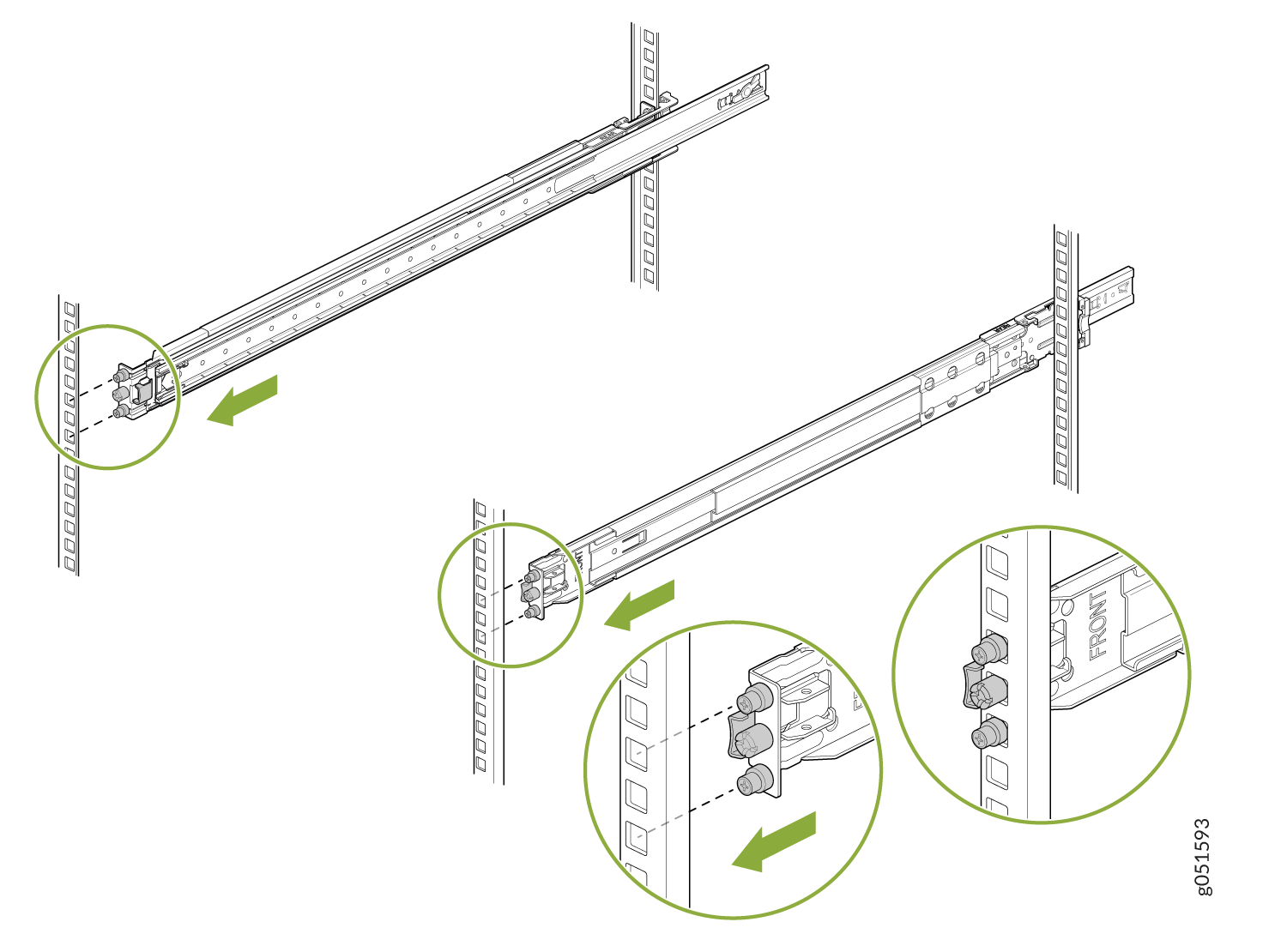 FRONT

g051593