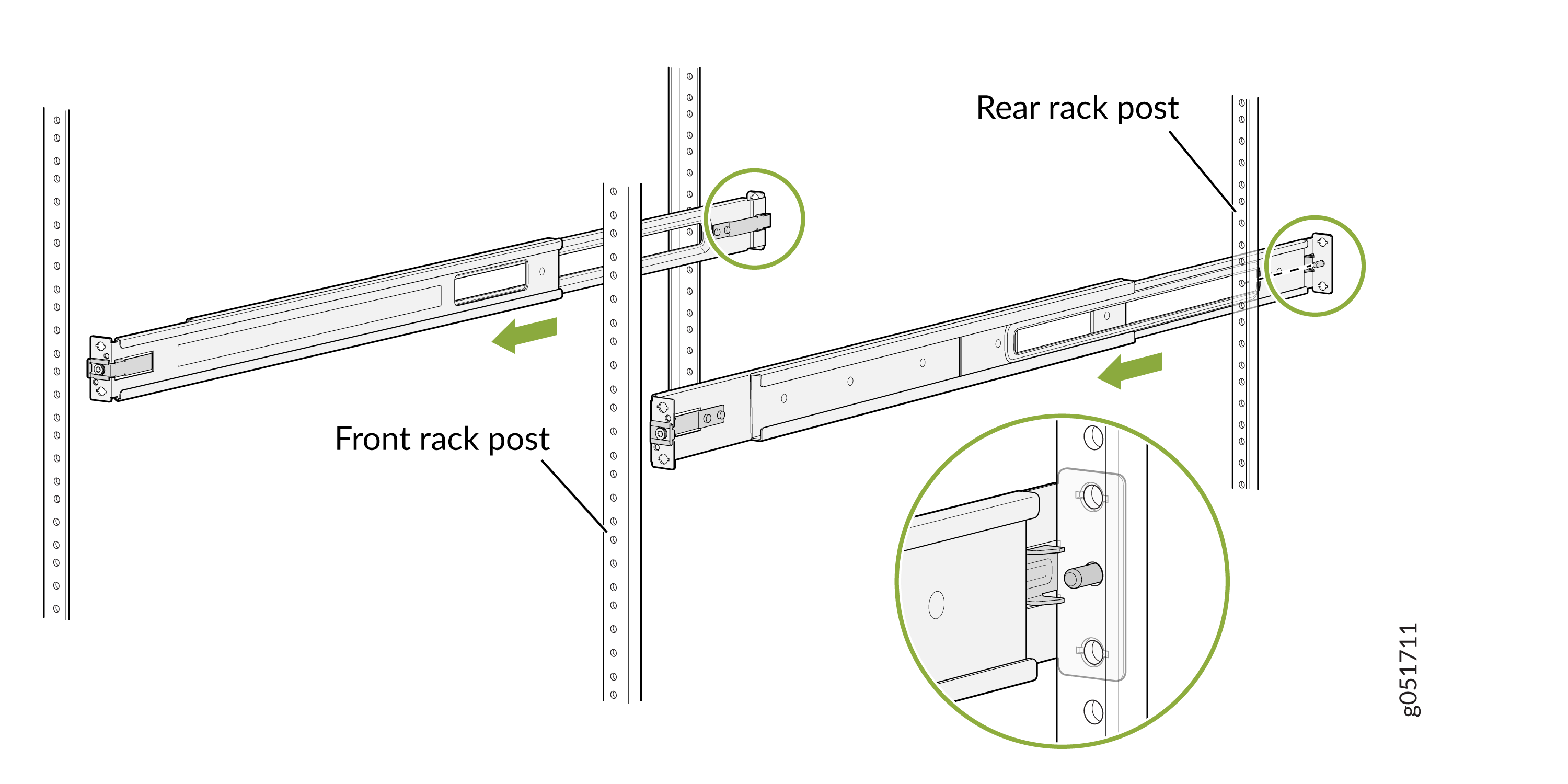 Rear rack post

Front rack post

g051711