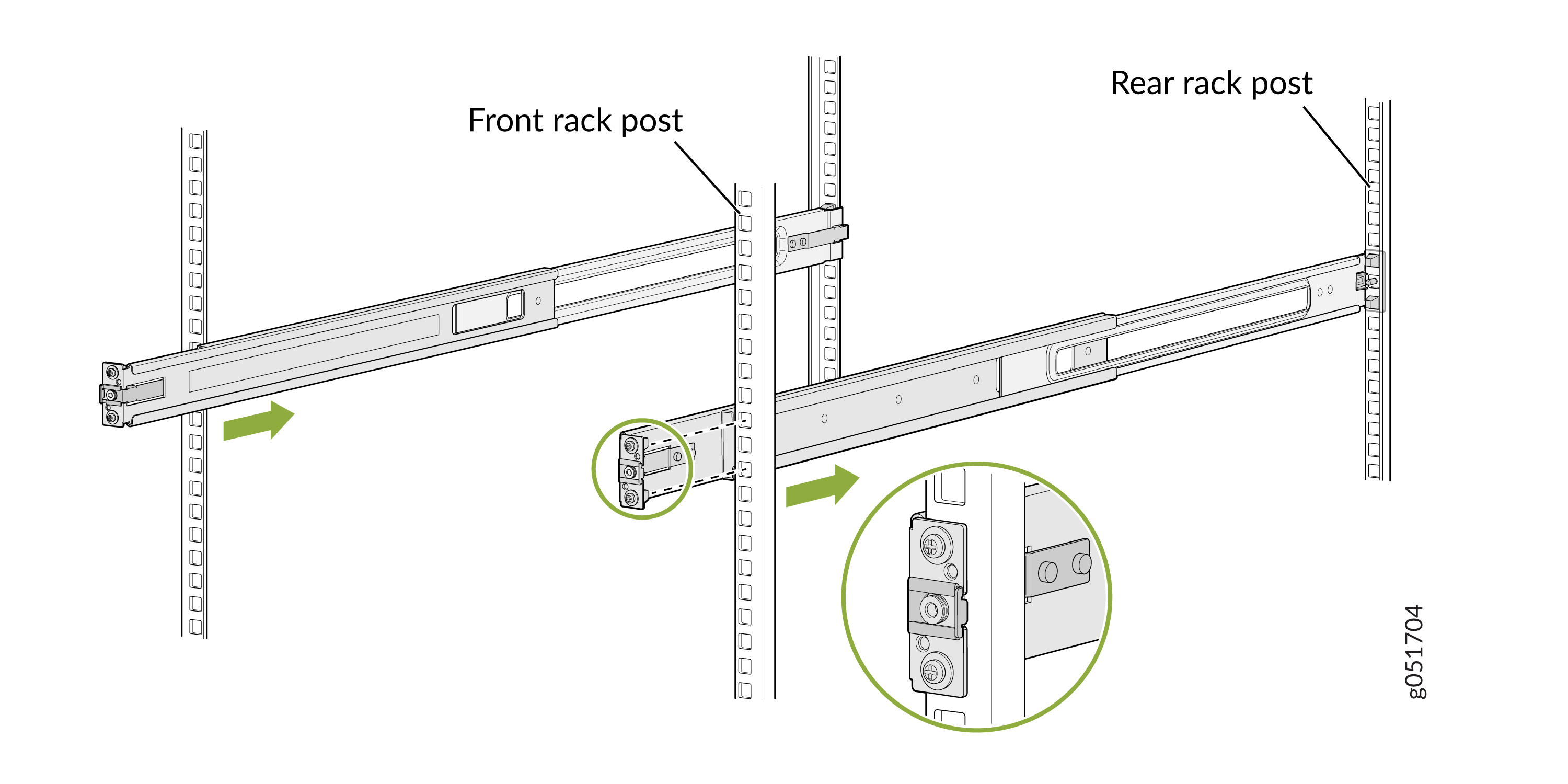 Front rack post

Rear rack post

g051704