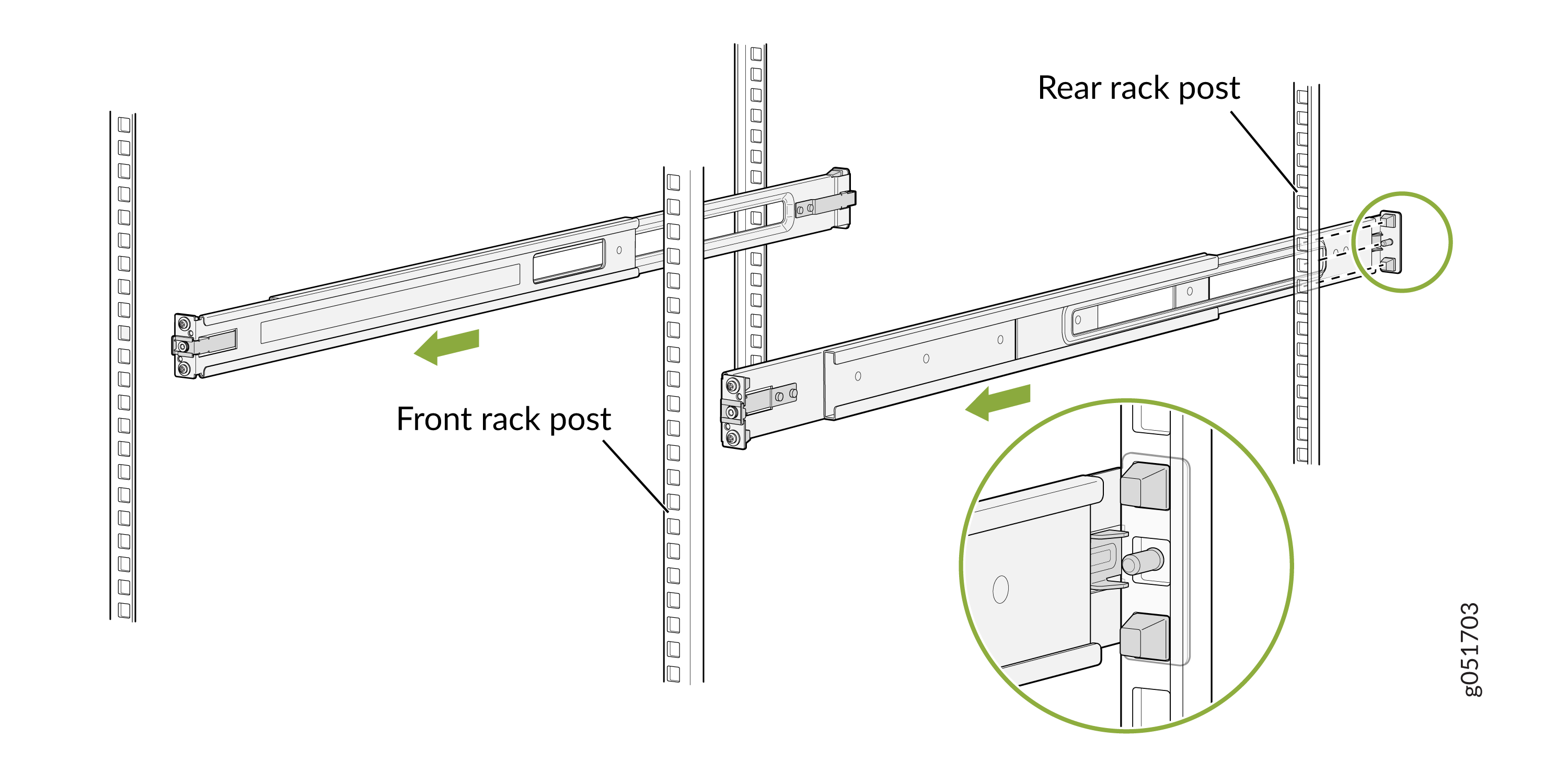 Rear rack post

Front rack post

g051703