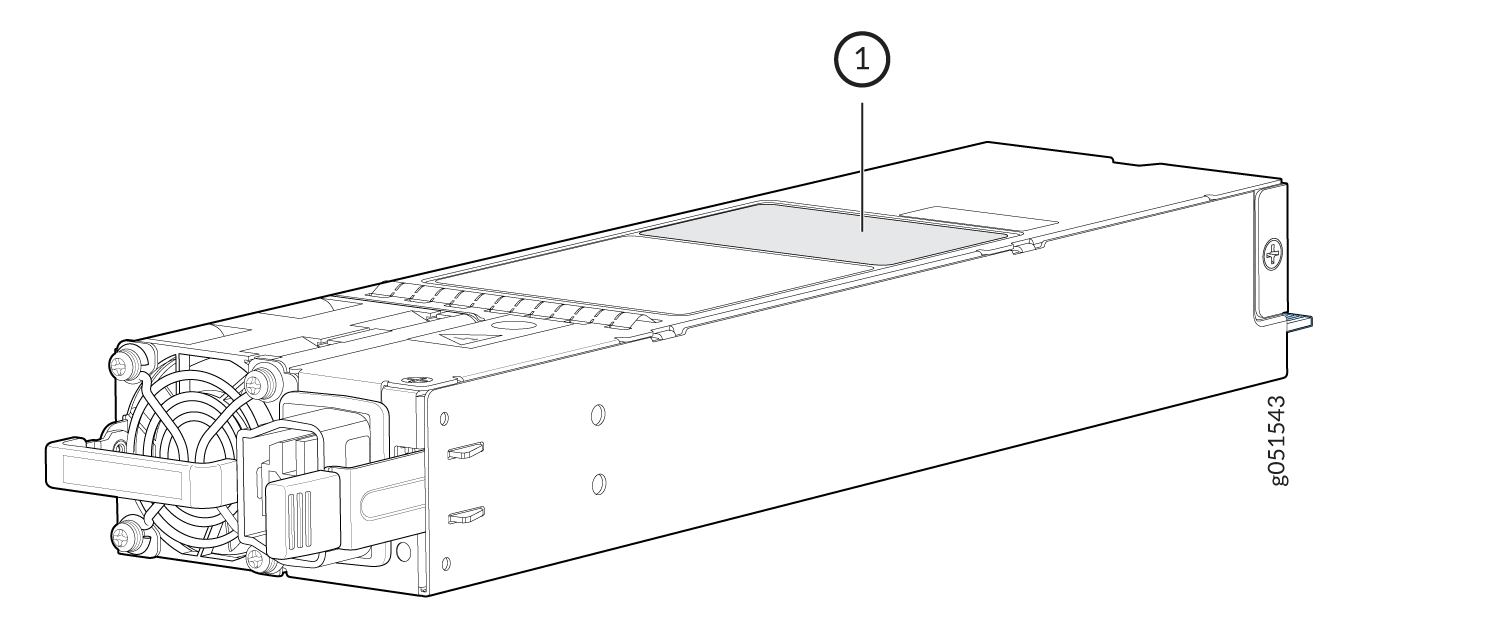 1

g051543