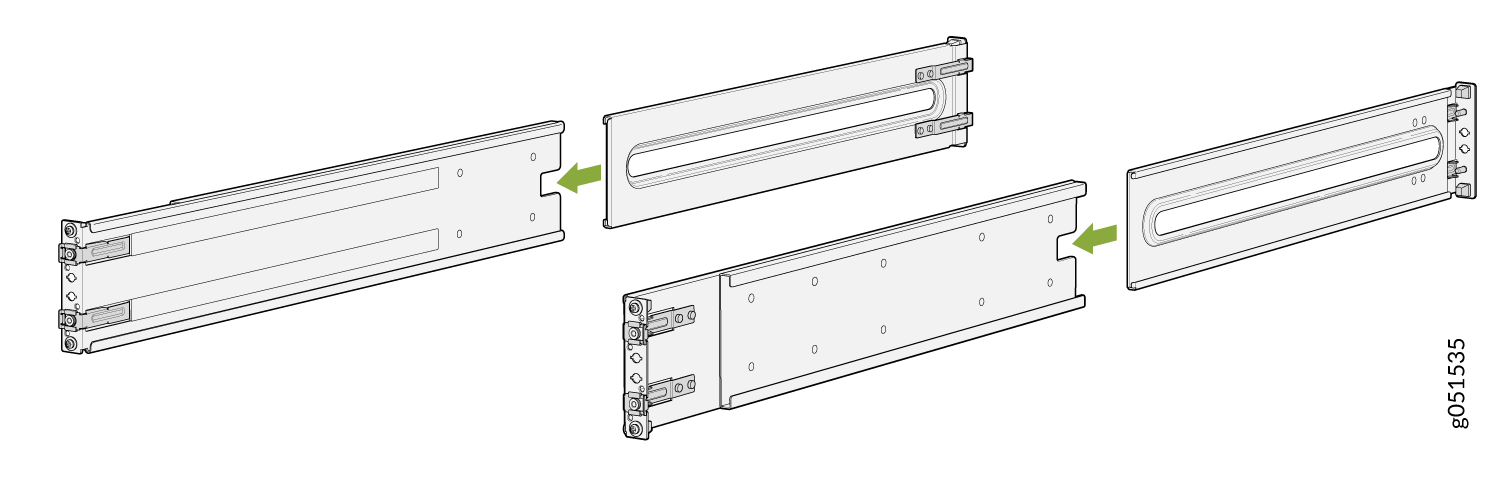 g051535