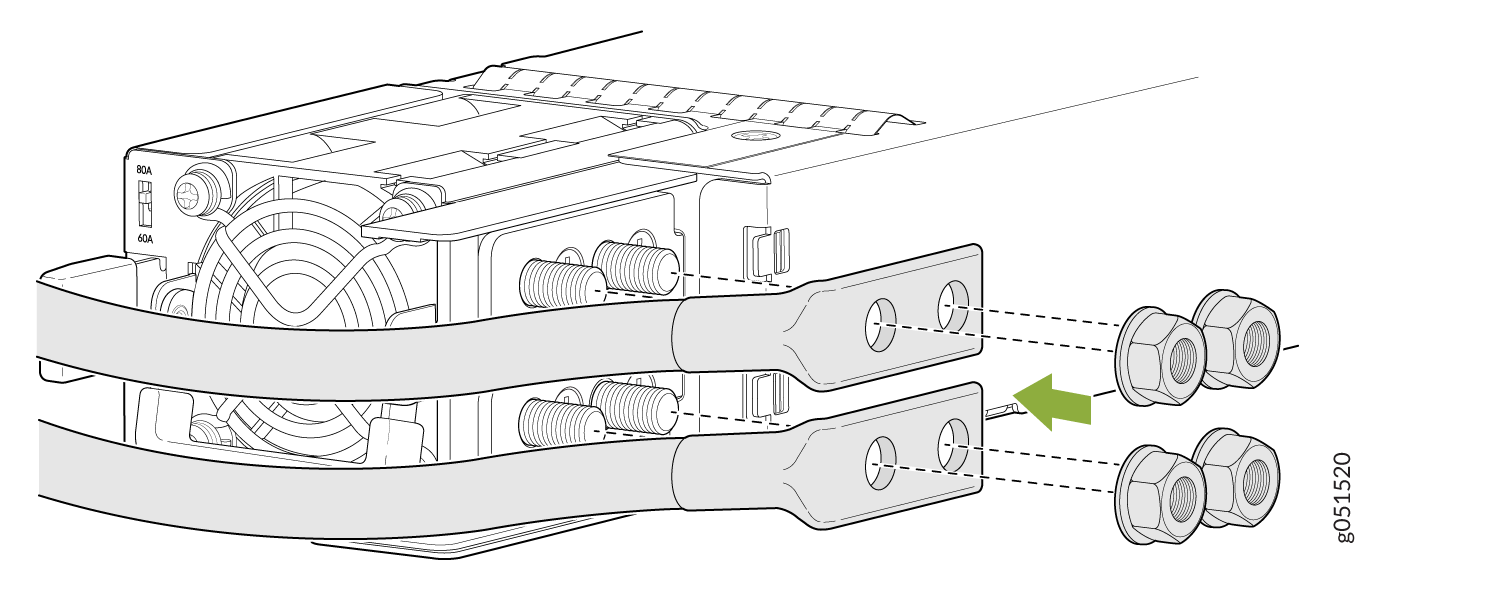 80A
60A
g051520