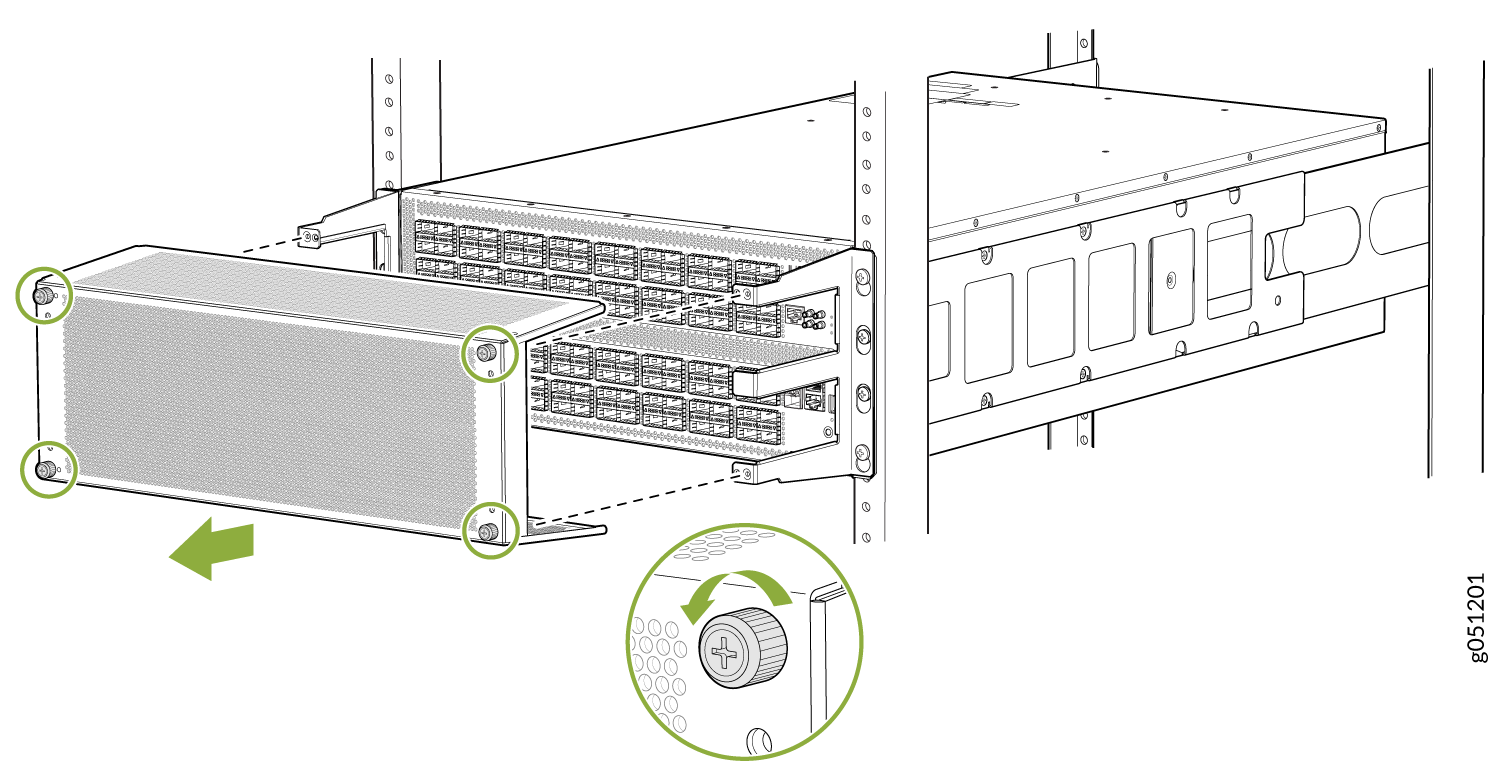 g051201