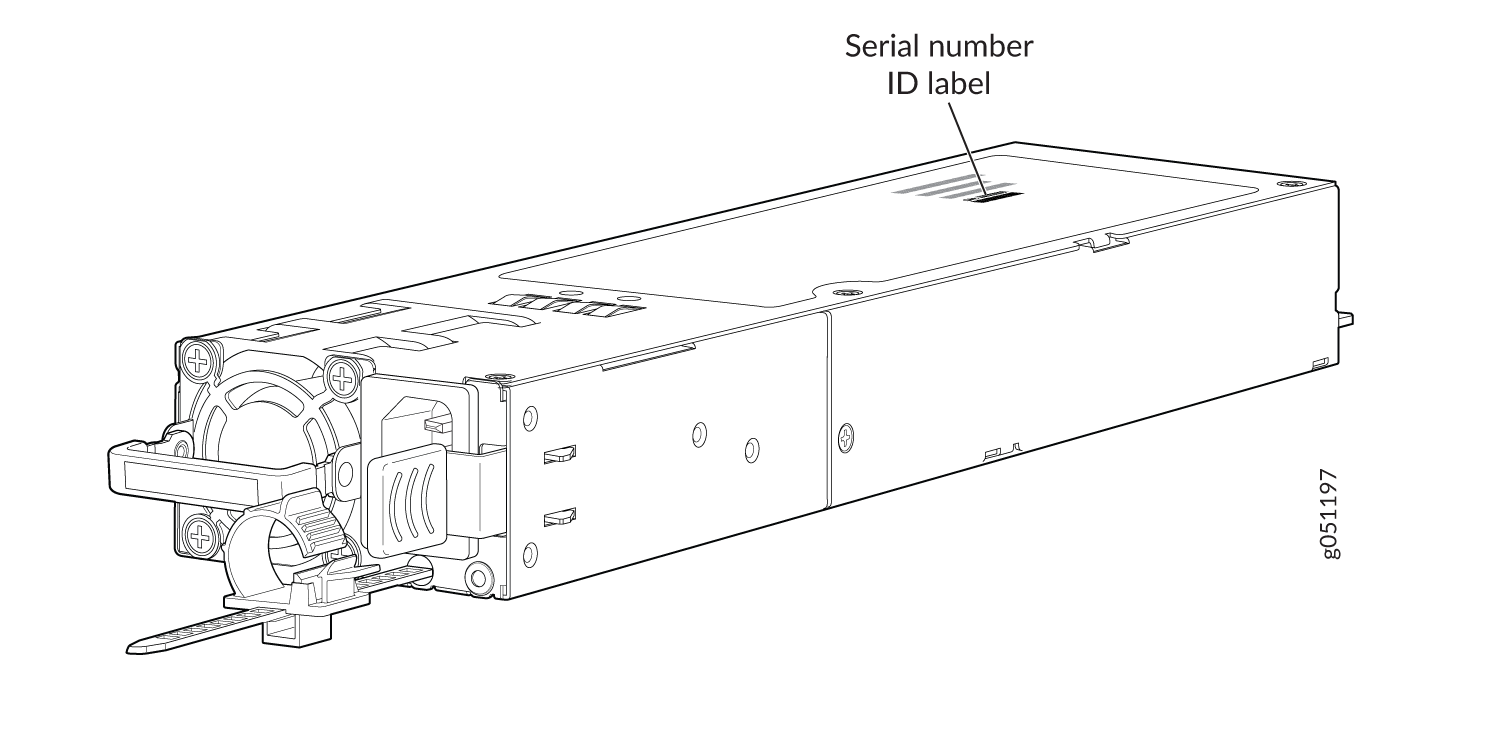 Serial number
ID label

g051197