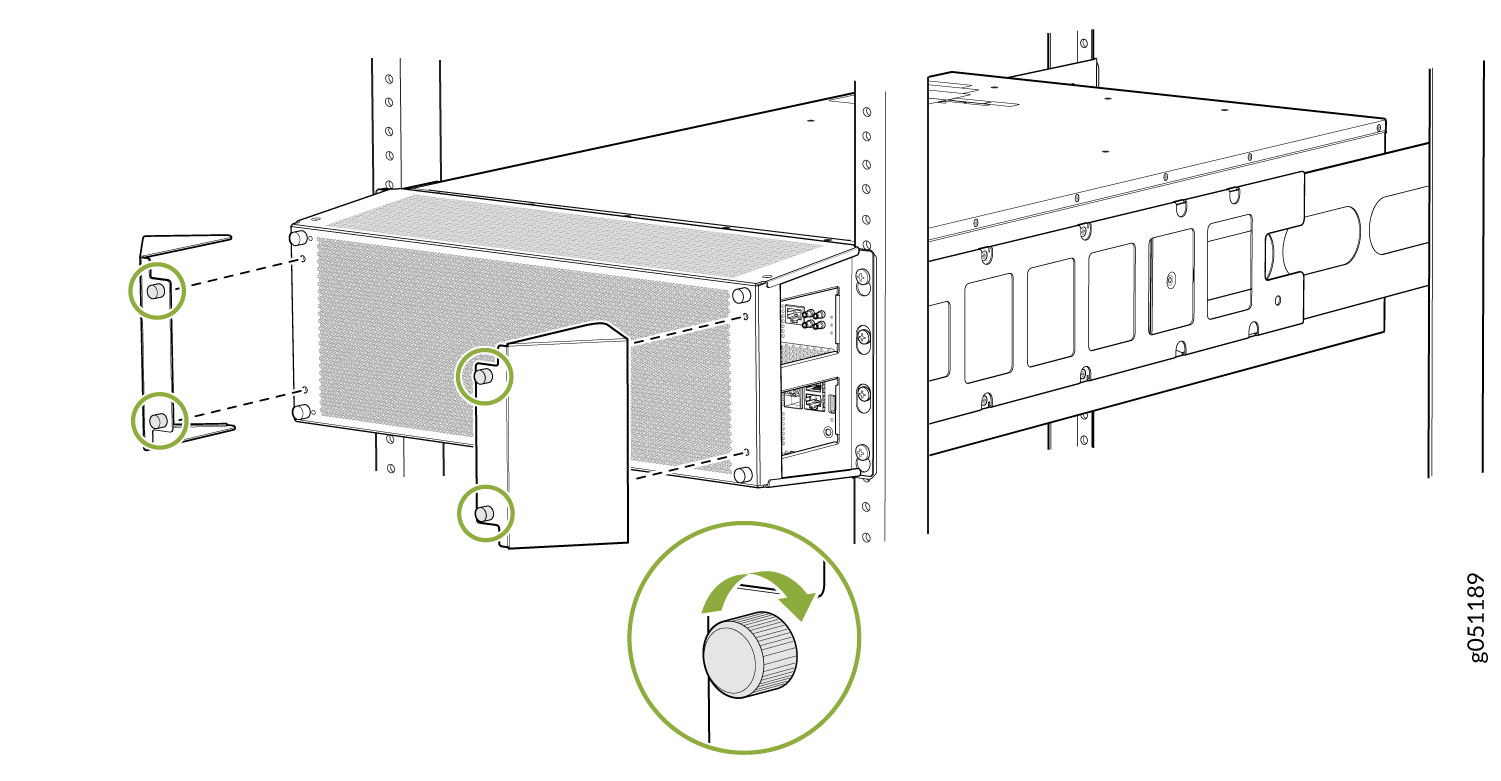 g051189