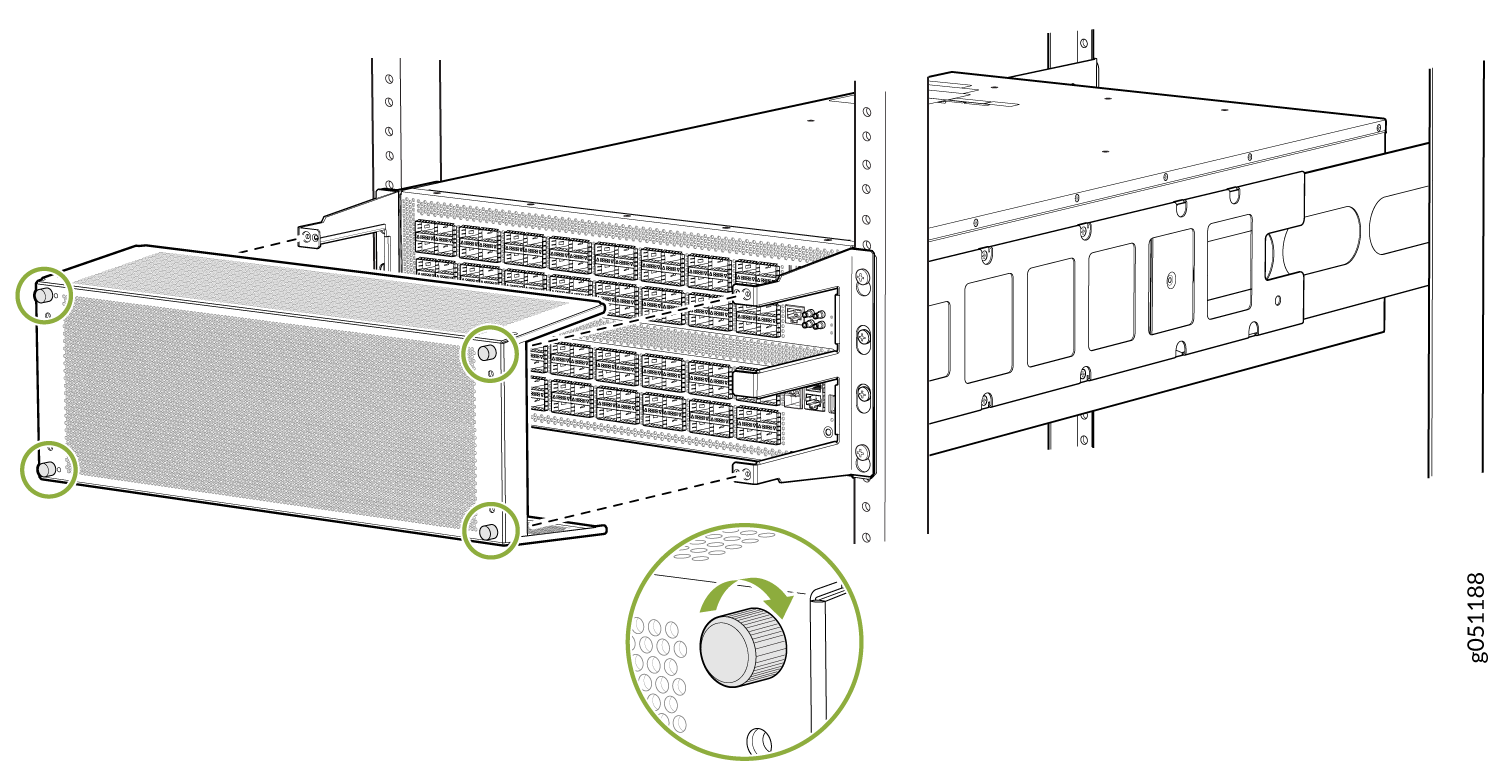 g051188